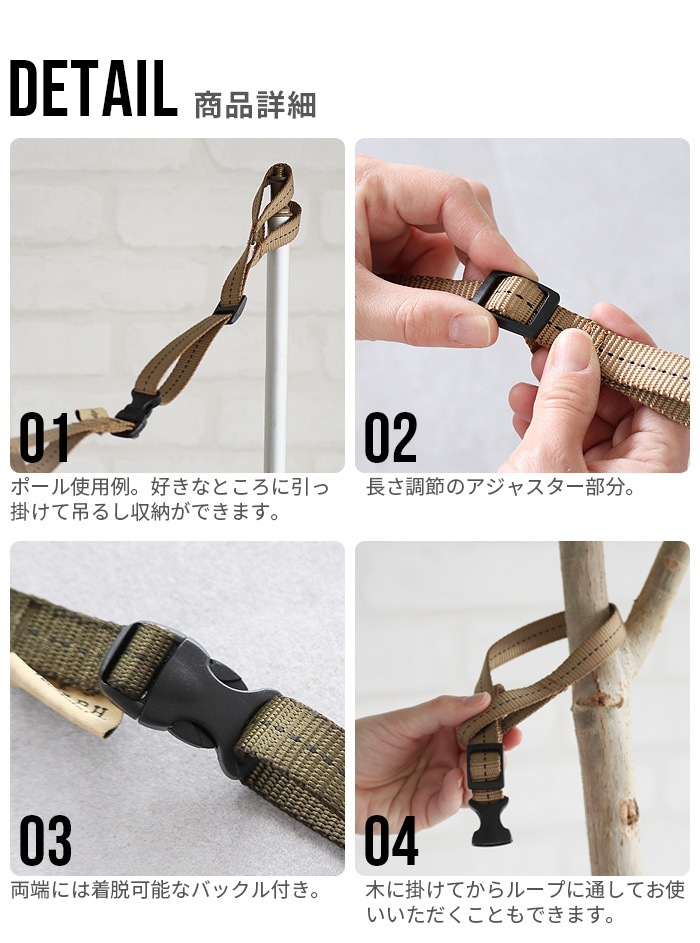 DETAIL 商品詳細

01

ポール使用例。好きなところに引っ掛けて吊るし収納ができます。

02

長さ調節のアジャスター部分。

03

両端には着脱可能なバックル付き。

04

木に掛けてからループに通してお使いいただくこともできます。