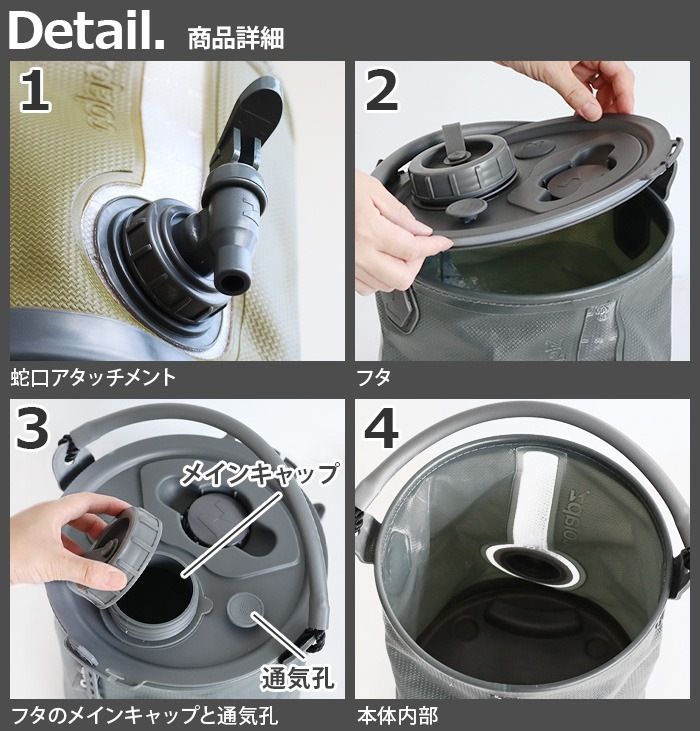 Detail. 商品詳細

1

蛇口アタッチメント

2

フタ

3

メインキャップ

通気孔

フタのメインキャップと通気孔

4

本体内部