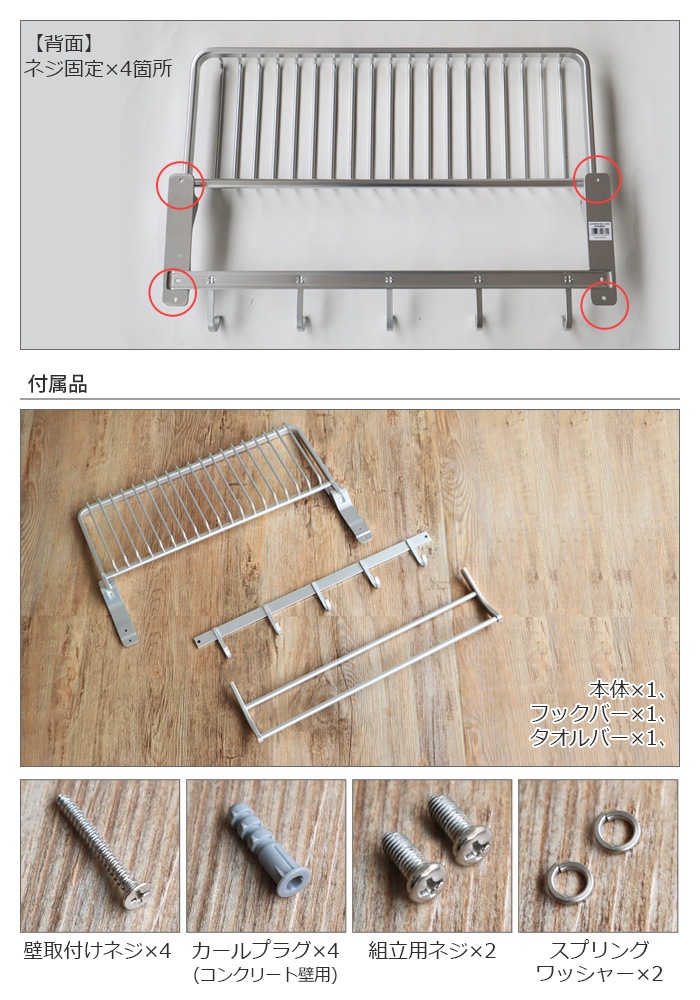 【背面】
ネジ固定×4箇所

付属品

本体×1、
フックバー×1、
タオルバー×1、

壁取付けネジ×4

カールプラグ×4
(コンクリート壁用)

組立用ネジ×2

スプリング
ワッシャー×2