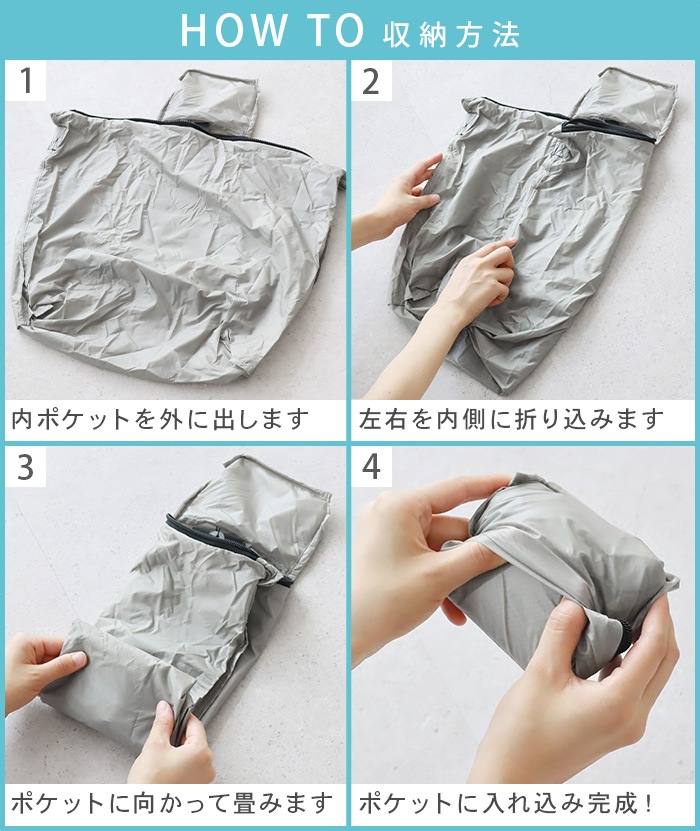 HOW TO 収納方法

1

内ポケットを外に出します

2

左右を内側に折り込みます

3

ポケットに向かって畳みます

4

ポケットに入れ込み完成！