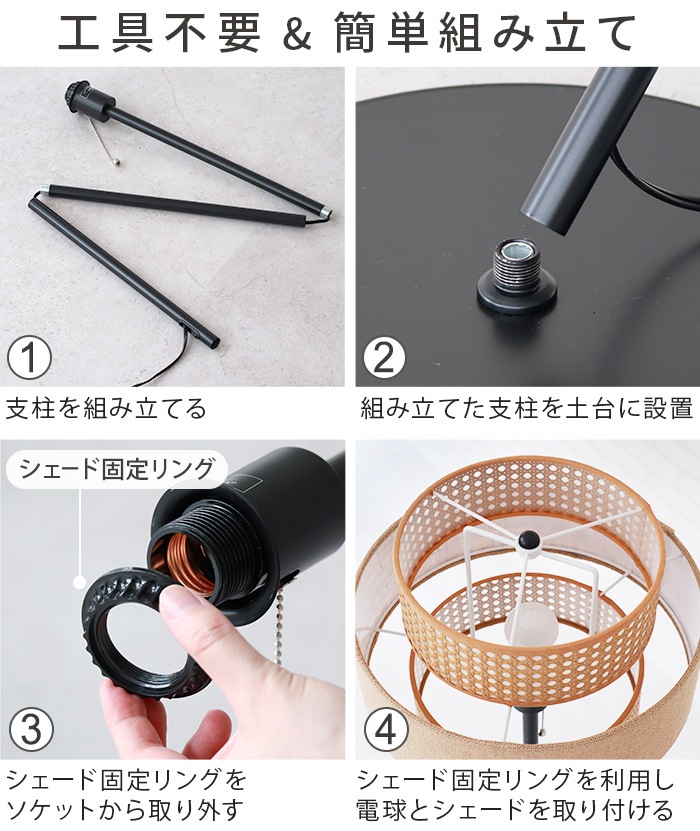 工具不要 & 簡単組み立て

①
支柱を組み立てる

②
組み立てた支柱を土台に設置

シェード固定リング
③
シェード固定リングをソケットから取り外す

④
シェード固定リングを利用し電球とシェードを取り付ける