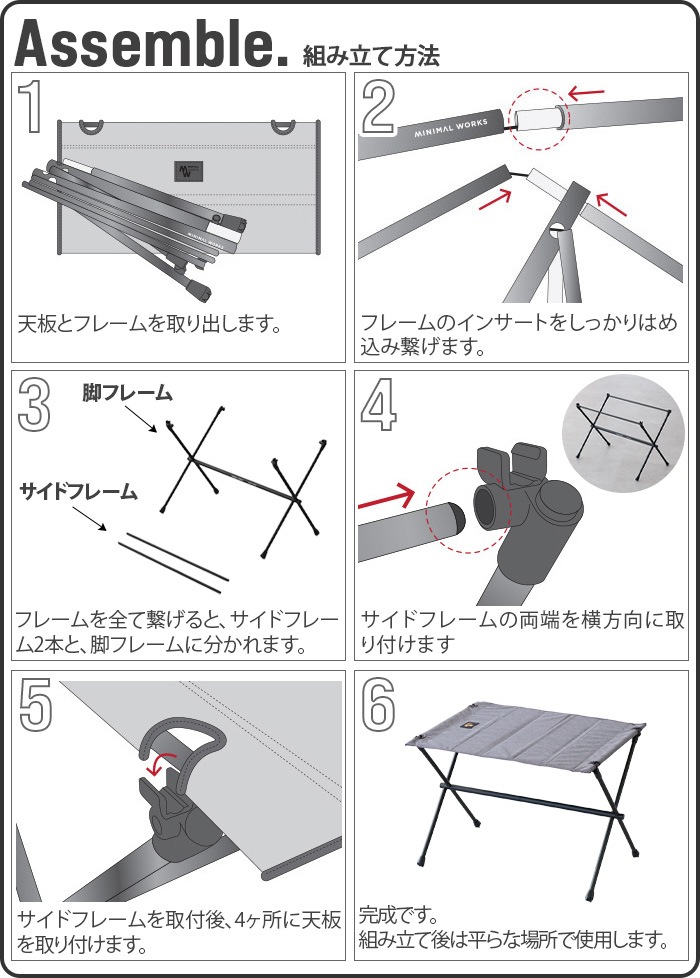 Assemble. 組み立て方法

1

MINIMAL WORKS

天板とフレームを取り出します。

2

MINIMAL WORKS

フレームのインサートをしっかりはめ込み繋げます。

3

脚フレーム

サイドフレーム

フレームを全て繋げると、サイドフレーム2本と、脚フレームに分かれます。

4

サイドフレームの両端を横方向に取り付けます

5

サイドフレームを取付後、4ヶ所に天板を取り付けます。

6

完成です。
組み立て後は平らな場所で使用します。