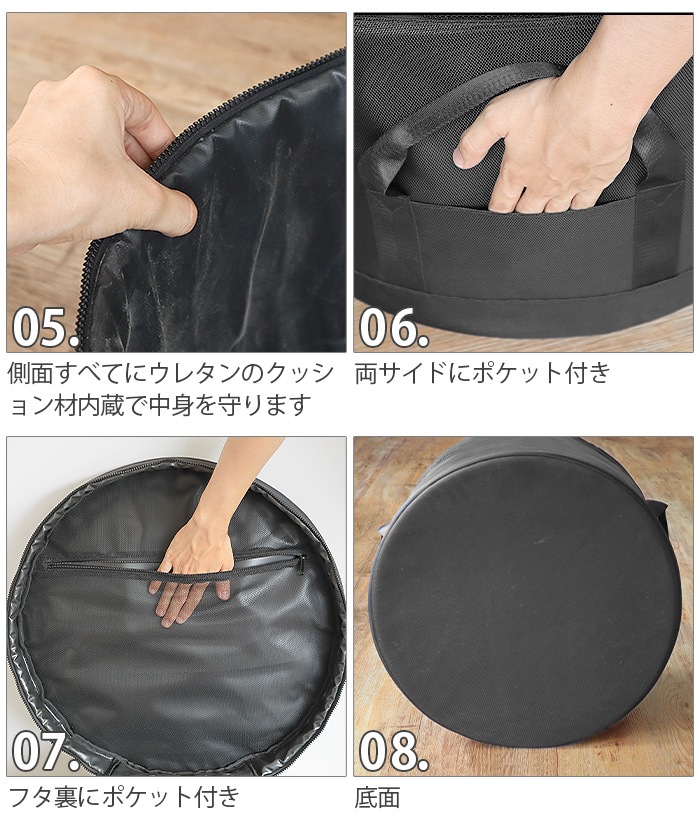 05.

側面すべてにウレタンのクッション材内蔵で中身を守ります

06.

両サイドにポケット付き

07.

フタ裏にポケット付き

08.

底面