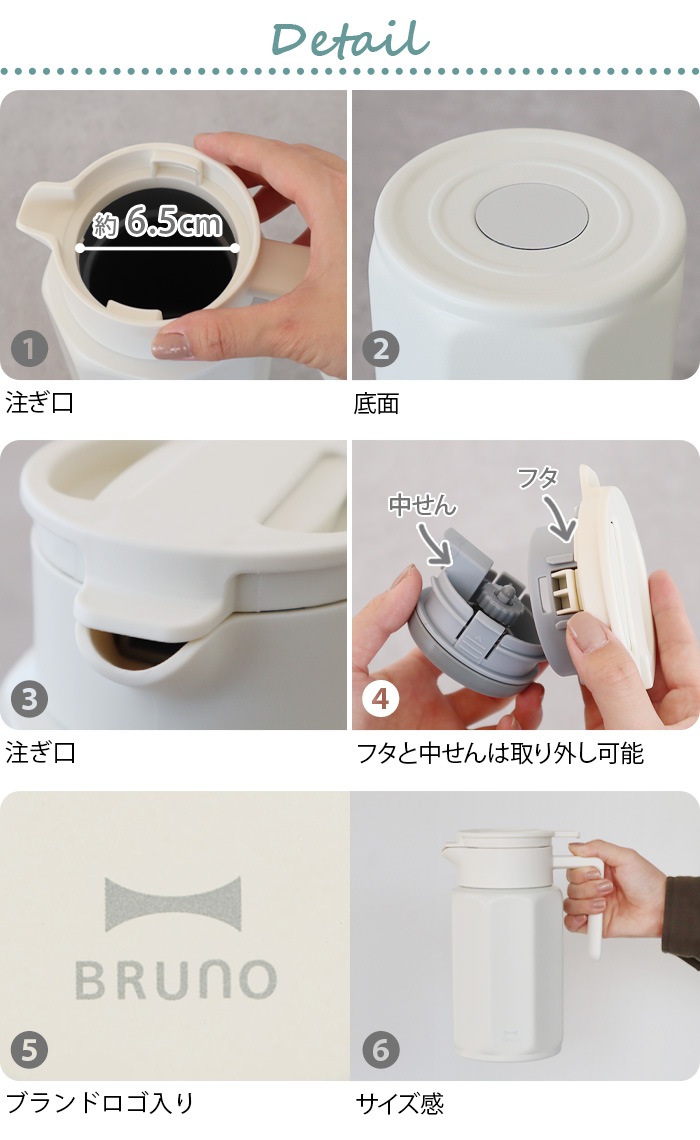 Detail

約 6.5cm

1

注ぎ口

2

底面

3

注ぎ口

中せん

フタ

4

フタと中せんは取り外し可能

BRUNO

5

ブランドロゴ入り

6

サイズ感