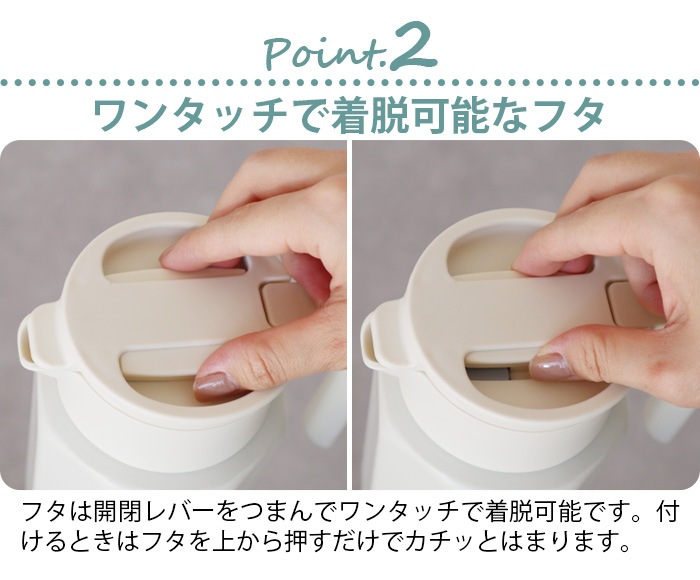 Point.2

ワンタッチで着脱可能なフタ

フタは開閉レバーをつまんでワンタッチで着脱可能です。付けるときはフタを上から押すだけでカチッとはまります。