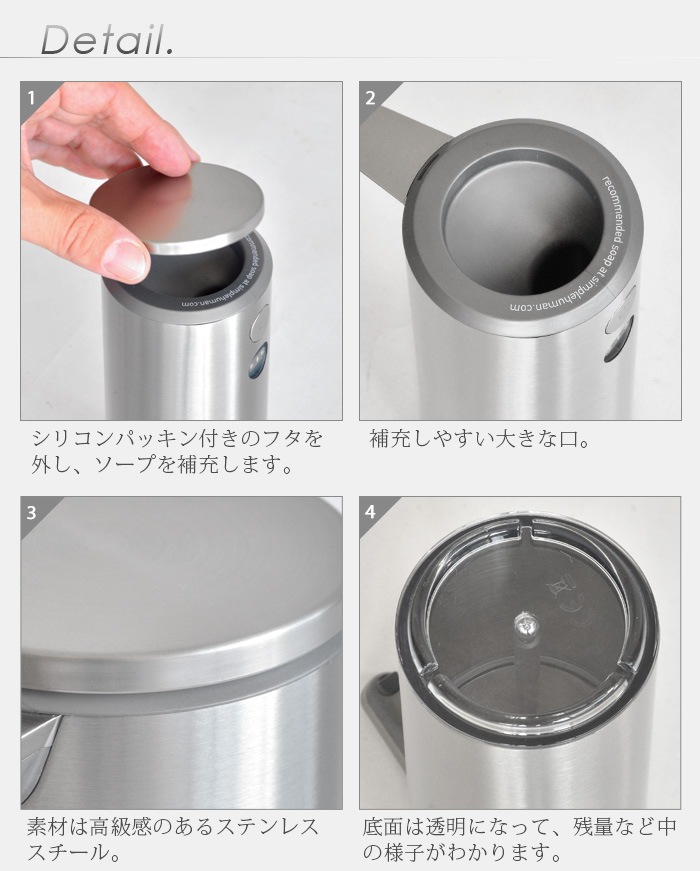 Detail.

1

recommended soap at simplehuman.com

シリコンパッキン付きのフタを外し、ソープを補充します。

2

recommended soap at simplehuman.com

補充しやすい大きな口。

3

素材は高級感のあるステンレススチール。

4

底面は透明になって、残量など中の様子がわかります。