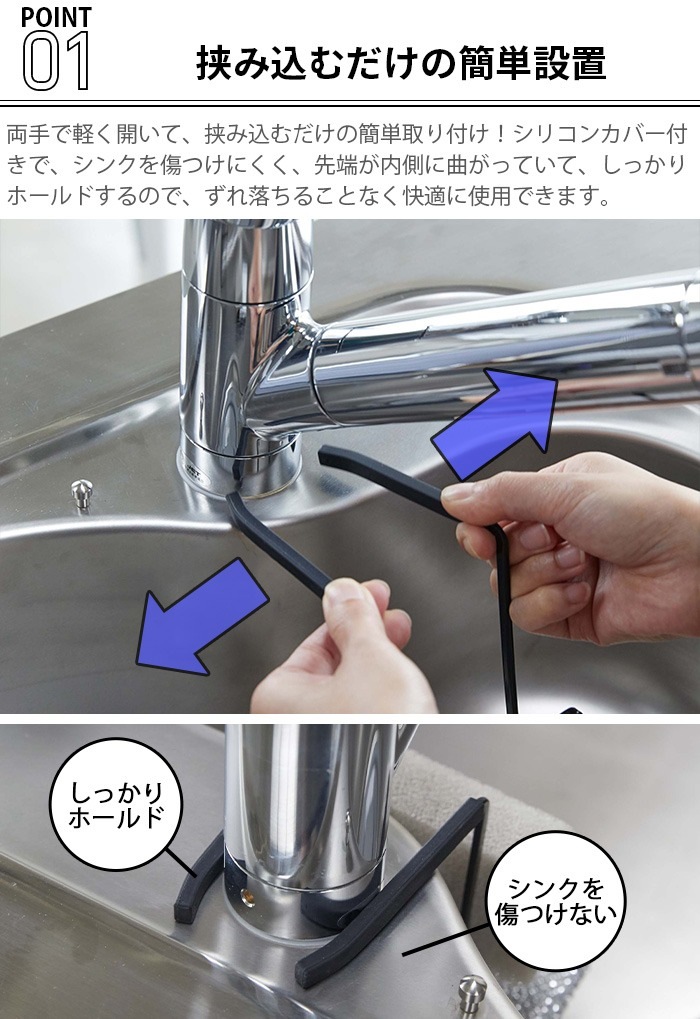 POINT 01

挟み込むだけの簡単設置

両手で軽く開いて、挟み込むだけの簡単取り付け！シリコンカバー付きで、シンクを傷つけにくく、先端が内側に曲がっていて、しっかりホールドするので、ずれ落ちることなく快適に使用できます。

しっかりホールド

シンクを傷つけない