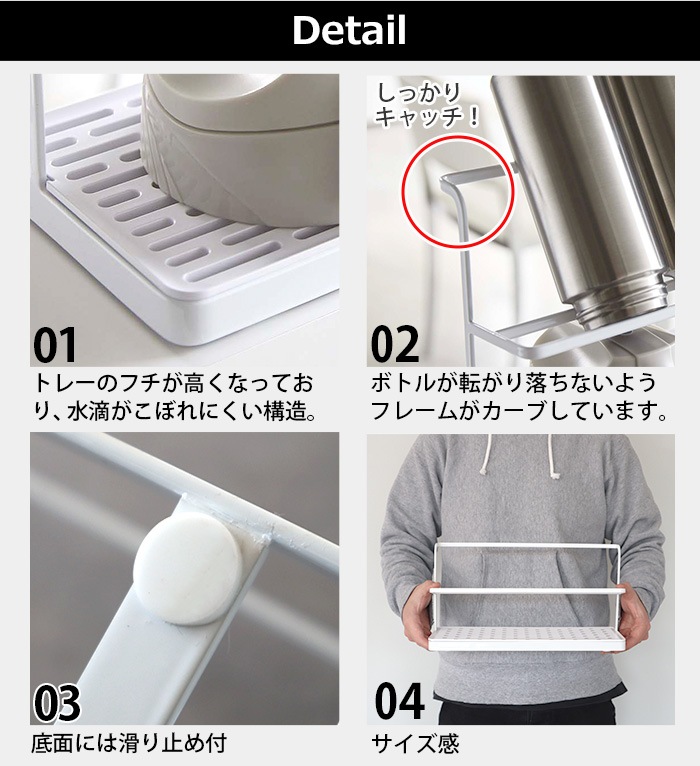 Detail

01
トレーのフチが高くなっており、水滴がこぼれにくい構造。

しっかりキャッチ！
02
ボトルが転がり落ちないようフレームがカーブしています。

03
底面には滑り止め付

04
サイズ感