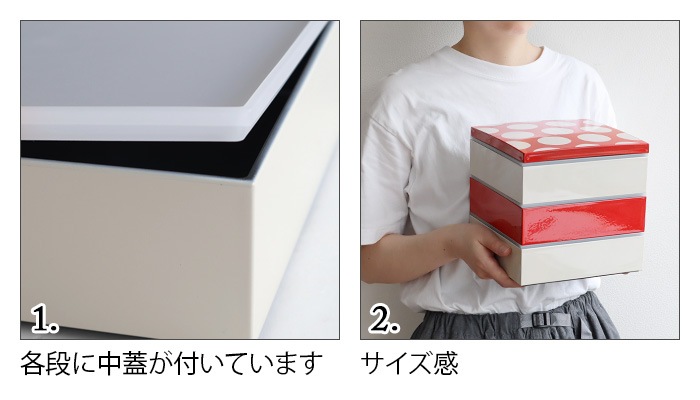 1.

各段に中蓋が付いています

2.

サイズ感