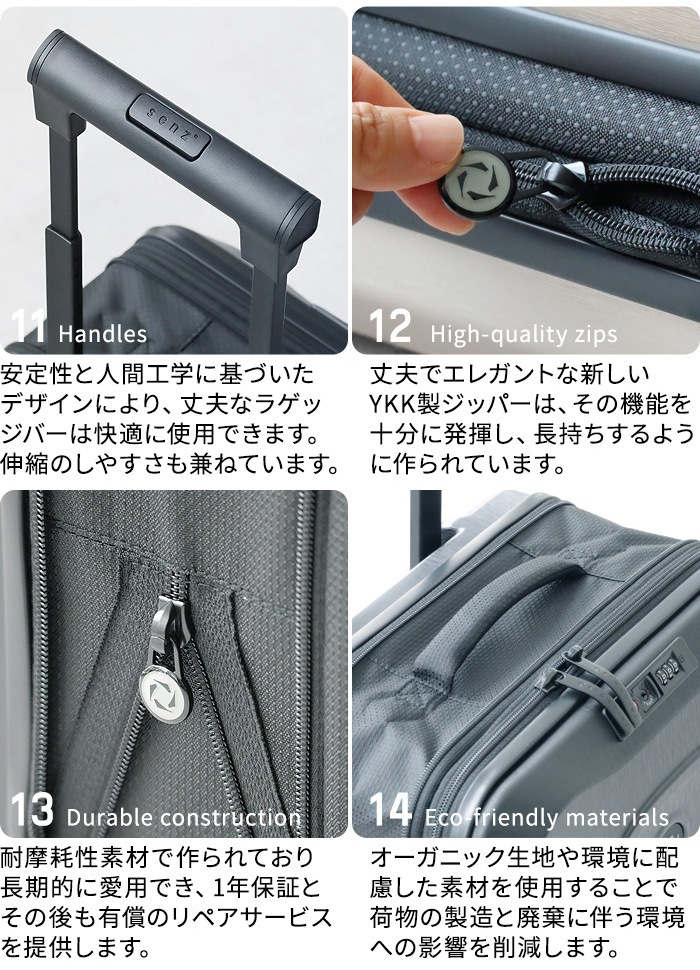 senz°

11 Handles

安定性と人間工学に基づいたデザインにより、丈夫なラゲッジバーは快適に使用できます。伸縮のしやすさも兼ねています。

12 High-quality zips

丈夫でエレガントな新しいYKK製ジッパーは、その機能を十分に発揮し、長持ちするように作られています。

13 Durable construction

耐摩耗性素材で作られており長期的に愛用でき、1年保証とその後も有償のリペアサービスを提供します。

14 Eco-friendly materials

オーガニック生地や環境に配慮した素材を使用することで荷物の製造と廃棄に伴う環境への影響を削減します。