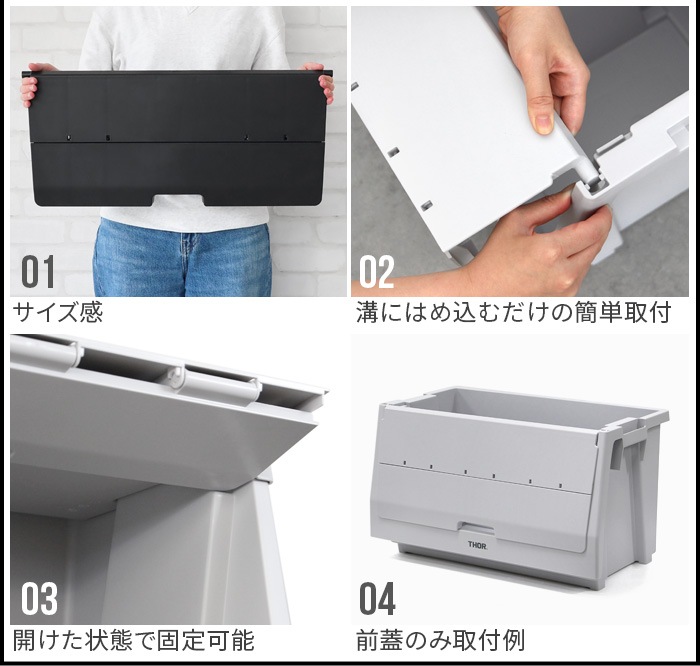 01
サイズ感

02
溝にはめ込むだけの簡単取付

03
開けた状態で固定可能

THOR.
04
前蓋のみ取付例