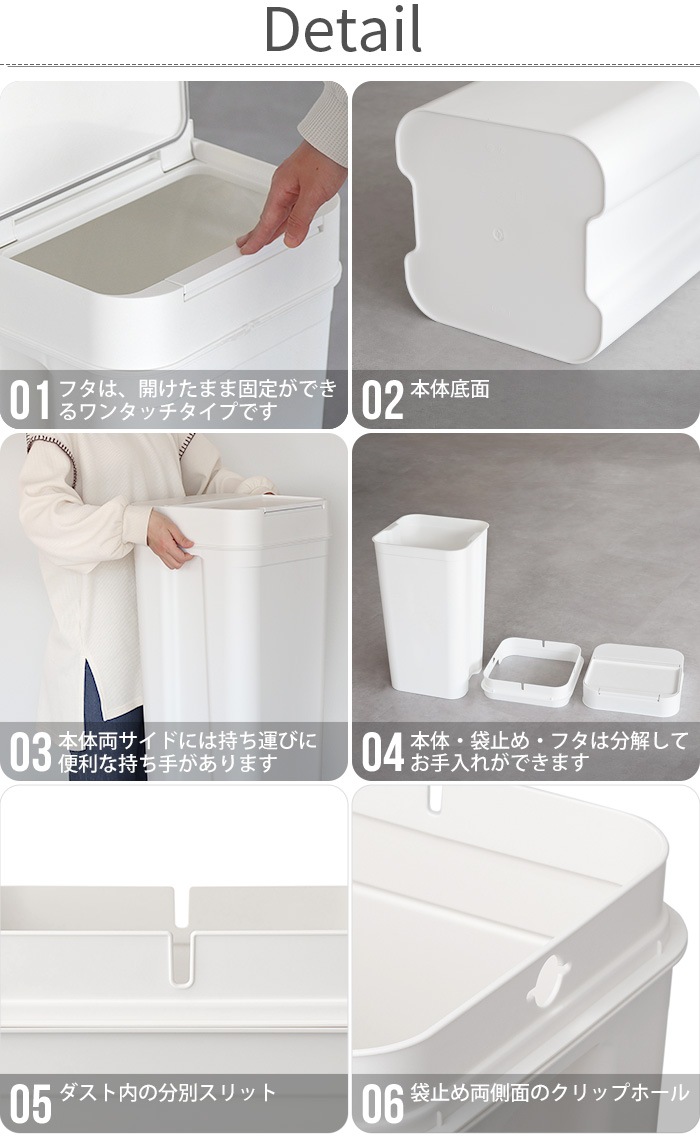 Detail

01 フタは、開けたまま固定ができるワンタッチタイプです

02 本体底面

03 本体両サイドには持ち運びに便利な持ち手があります

04 本体・袋止め・フタは分解してお手入れができます

05 ダスト内の分別スリット

06 袋止め両側面のクリップホール