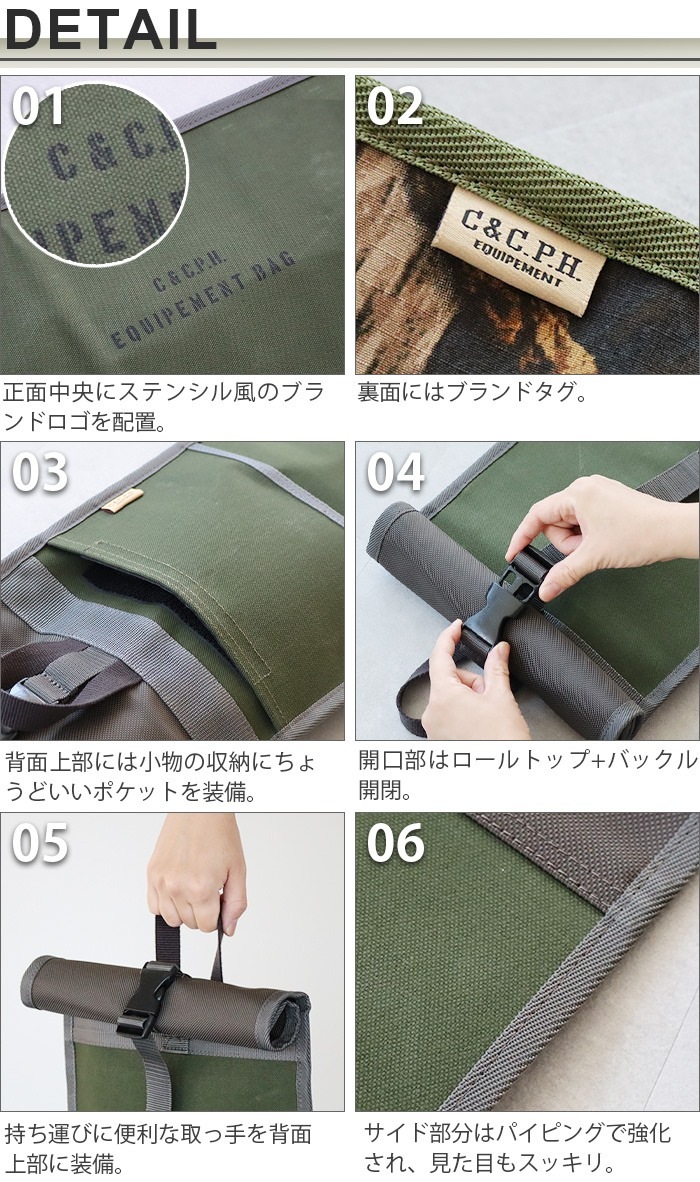 DETAIL

01

C&C.P.H.
EQUIPEMENT BAG

正面中央にステンシル風のブランドロゴを配置。

02

C&C.P.H.
EQUIPEMENT

裏面にはブランドタグ。

03

背面上部には小物の収納にちょうどいいポケットを装備。

04

開口部はロールトップ+バックル開閉。

05

持ち運びに便利な取っ手を背面上部に装備。

06

サイド部分はパイピングで強化され、見た目もスッキリ。