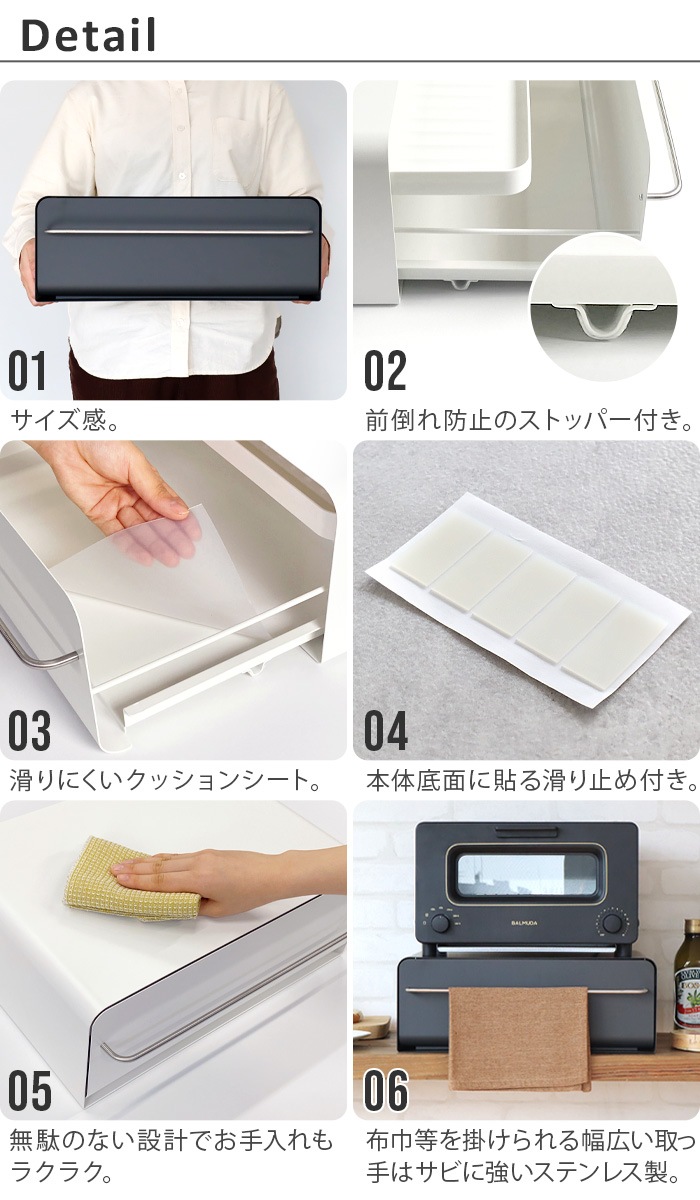 Detail

01
サイズ感。

02
前倒れ防止のストッパー付き。

03
滑りにくいクッションシート。

04
本体底面に貼る滑り止め付き。

05
無駄のない設計でお手入れもラクラク。

BALMUDA

06
布巾等を掛けられる幅広い取っ手はサビに強いステンレス製。