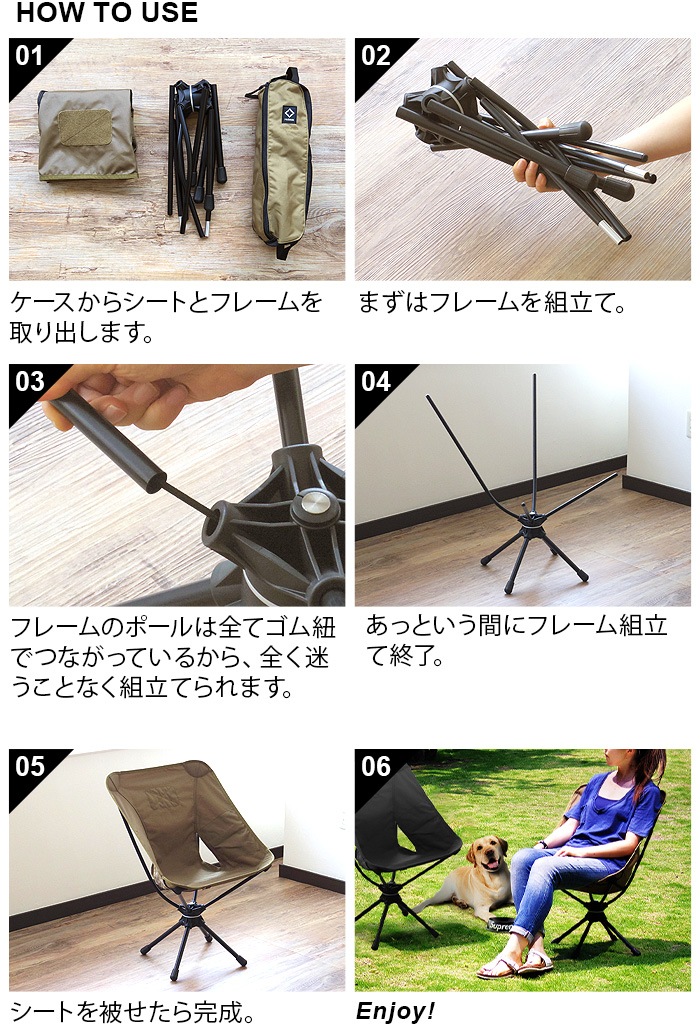 HOW TO USE

01

ケースからシートとフレームを取り出します。

02

まずはフレームを組立て。

03

フレームのポールは全てゴム紐でつながっているから、全く迷うことなく組立てられます。

04

あっという間にフレーム組立て終了。

05

シートを被せたら完成。

06

Enjoy!