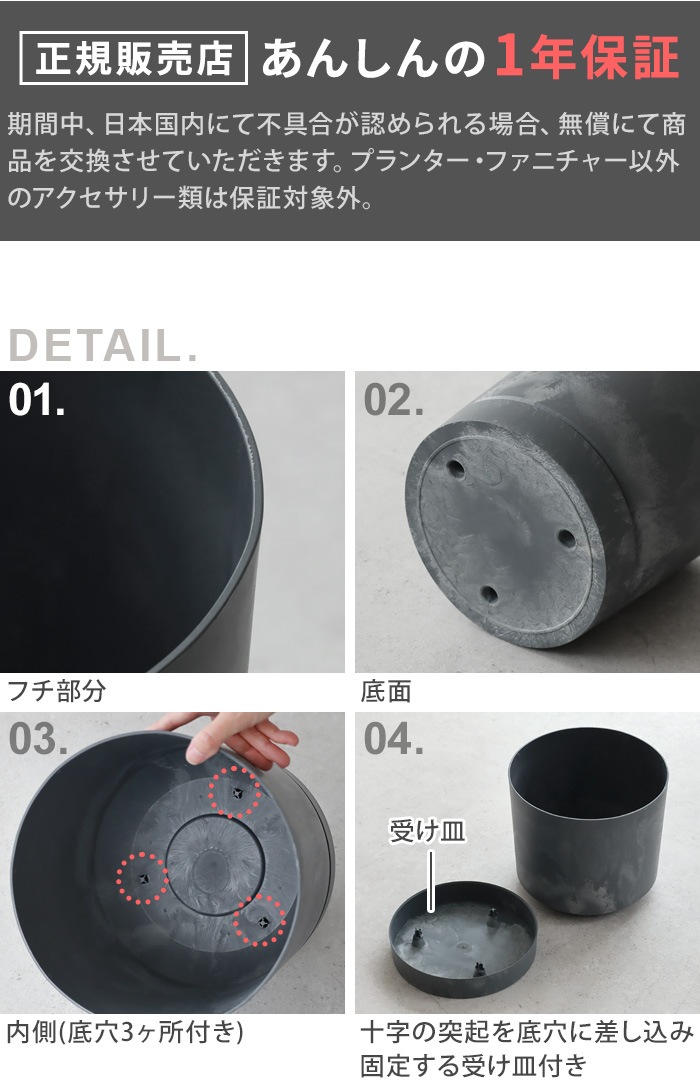 正規販売店 あんしんの1年保証

期間中、日本国内にて不具合が認められる場合、無償にて商品を交換させていただきます。プランター・ファニチャー以外のアクセサリー類は保証対象外。

DETAIL.

01.

フチ部分

02.

底面

03.

内側(底穴3ヶ所付き)

04.

受け皿

十字の突起を底穴に差し込み固定する受け皿付き