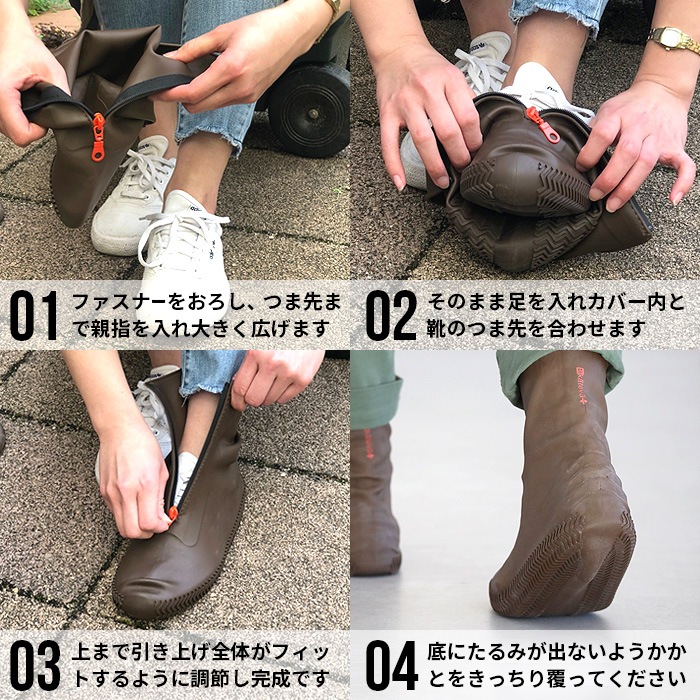 01 ファスナーをおろし、つま先まで親指を入れ大きく広げます

02 そのまま足を入れカバー内と靴のつま先を合わせます

03 上まで引き上げ全体がフィットするように調節し完成です

04 底にたるみが出ないようかかとをきっちり覆ってください