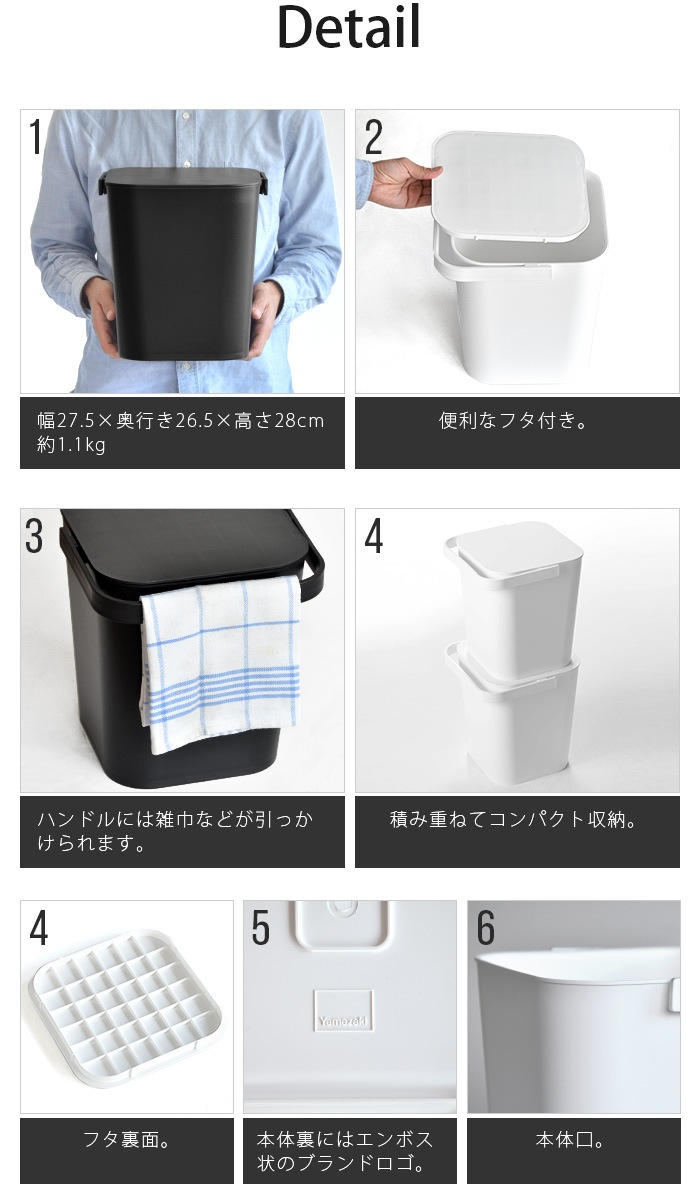 Detail

1

幅27.5×奥行き26.5×高さ28cm
約1.1kg

2

便利なフタ付き。

3

ハンドルには雑巾などが引っかけられます。

4

積み重ねてコンパクト収納。

4

フタ裏面。

5

Yamazaki

本体裏にはエンボス状のブランドロゴ。

6

本体口。