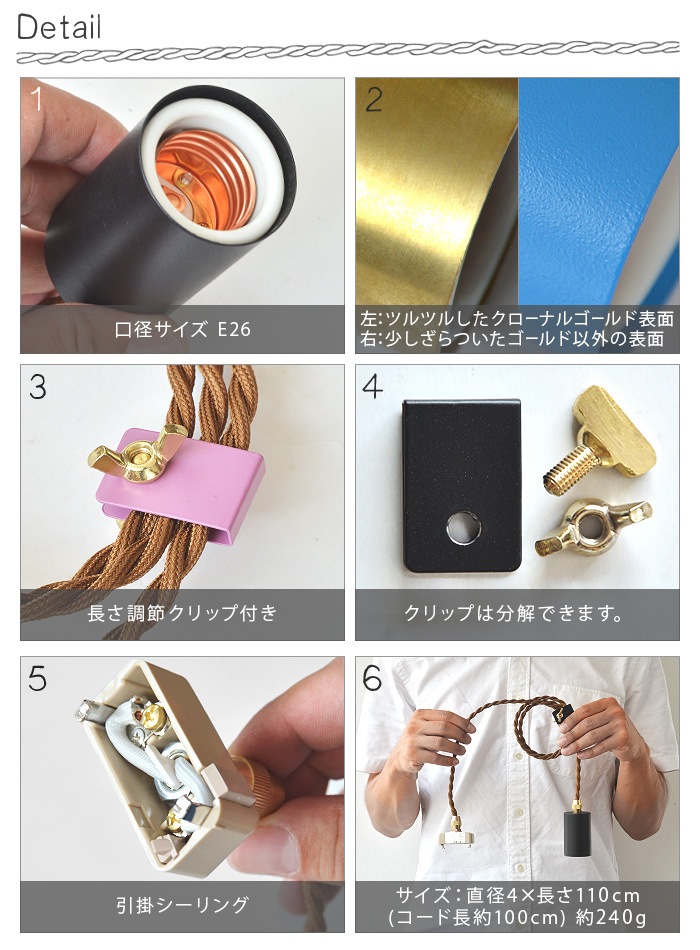 Detail

1

口径サイズ E26

2

左:ツルツルしたクローナルゴールド表面
右:少しざらついたゴールド以外の表面

3

長さ調節クリップ付き

4

クリップは分解できます。

5

引掛シーリング

6

サイズ：直径4×長さ110cm
(コード長約100cm) 約240g