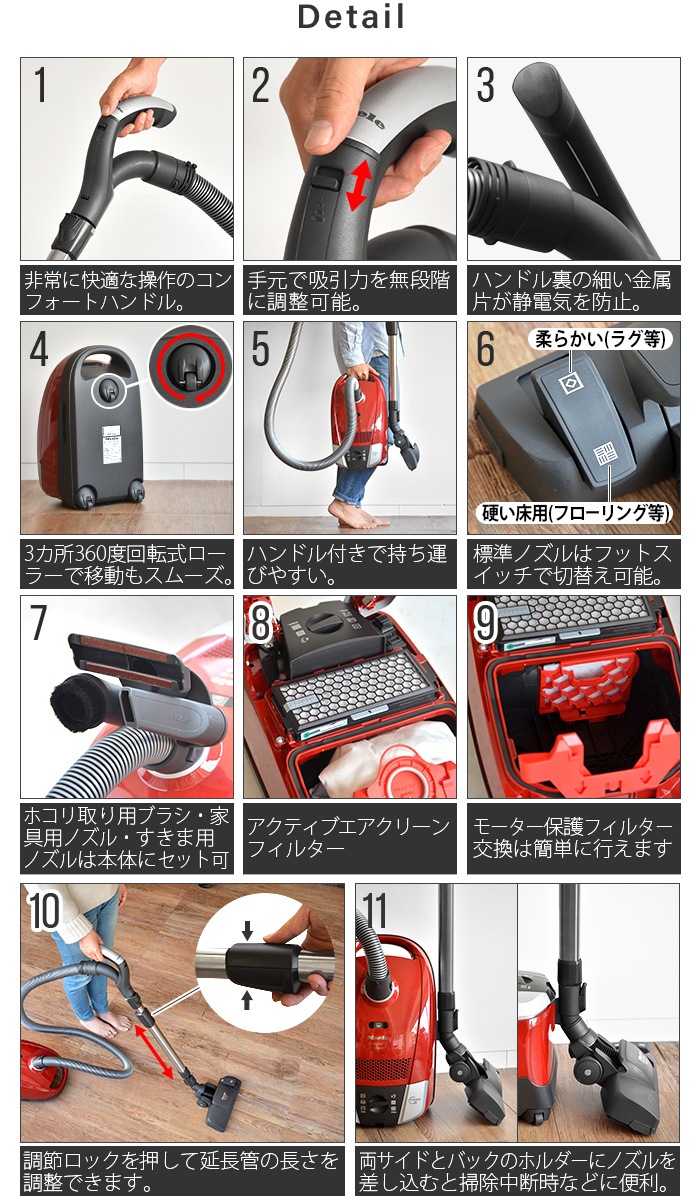 Detail

1

非常に快適な操作のコンフォートハンドル。

2

手元で吸引力を無段階に調整可能。

3

ハンドル裏の細い金属片が静電気を防止。

4

3カ所360度回転式ローラーで移動もスムーズ。

5

ハンドル付きで持ち運びやすい。

6

柔らかい(ラグ等)

硬い床用(フローリング等)

標準ノズルはフットスイッチで切替え可能。

7

ホコリ取り用ブラシ・家具用ノズル・すきま用ノズルは本体にセット可

8

アクティブエアクリーンフィルター

9

モーター保護フィルター交換は簡単に行えます

10

調節ロックを押して延長管の長さを調整できます。

11

両サイドとバックのホルダーにノズルを差し込むと掃除中断時などに便利。