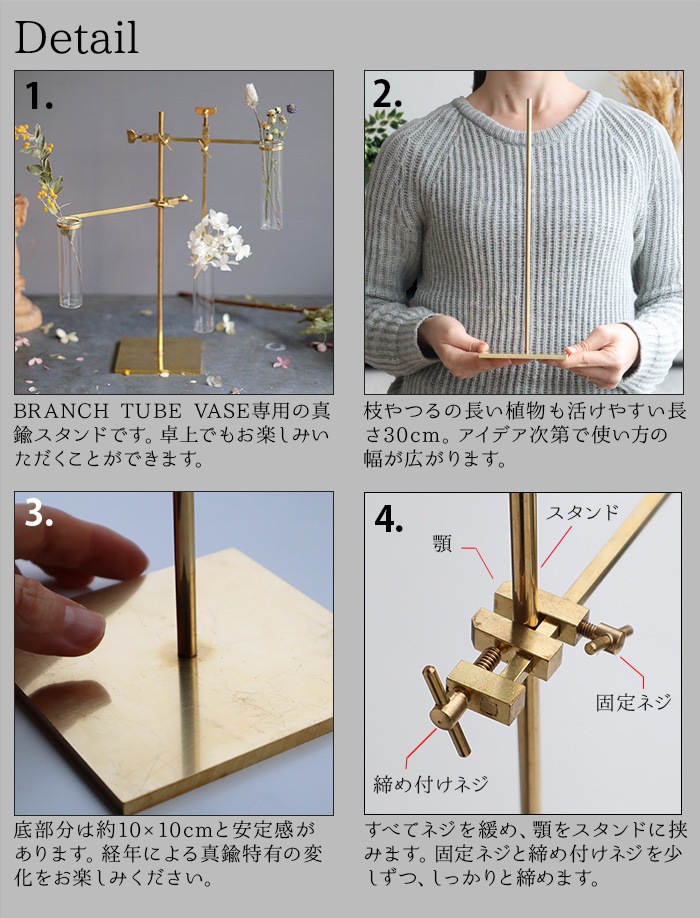 Detail

1.

BRANCH TUBE VASE専用の真鍮スタンドです。卓上でもお楽しみいただくことができます。

2.

枝やつるの長い植物も活けやすい長さ30cm。アイデア次第で使い方の幅が広がります。

3.

底部分は約10×10cmと安定感があります。経年による真鍮特有の変化をお楽しみください。

4.

スタンド
顎
固定ネジ
締め付けネジ

すべてネジを緩め、顎をスタンドに挟みます。固定ネジと締め付けネジを少しずつ、しっかりと締めます。