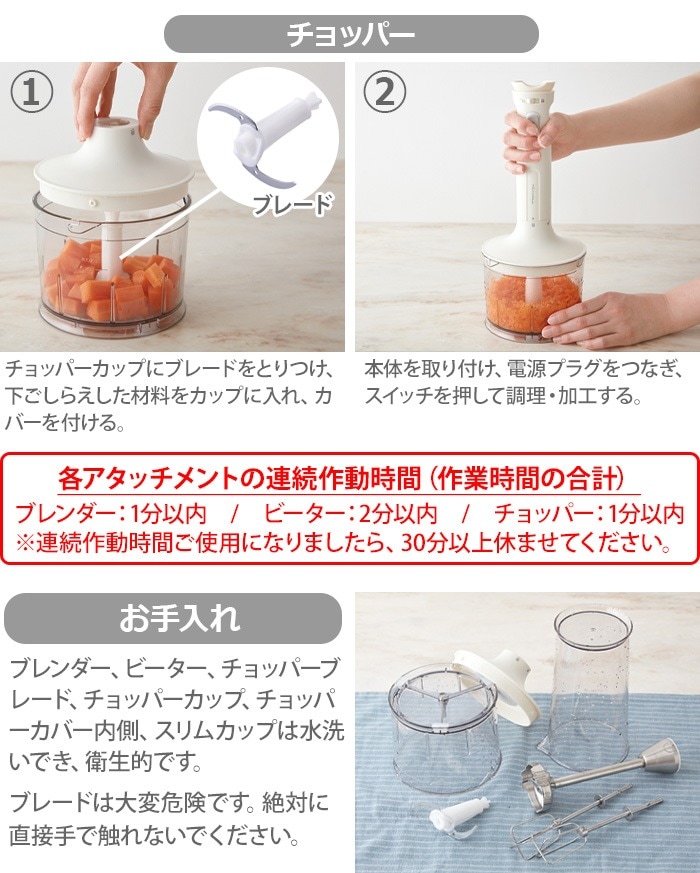 チョッパー

①

ブレード

②

チョッパーカップにブレードをとりつけ、下ごしらえした材料をカップに入れ、カバーを付ける。

本体を取り付け、電源プラグをつなぎ、スイッチを押して調理・加工する。

各アタッチメントの連続作動時間（作業時間の合計）
ブレンダー：1分以内　/　ビーター：2分以内　/　チョッパー：1分以内
※連続作動時間ご使用になりましたら、30分以上休ませてください。

お手入れ

ブレンダー、ビーター、チョッパーブレード、チョッパーカップ、チョッパーカバー内側、スリムカップは水洗いでき、衛生的です。

ブレードは大変危険です。絶対に直接手で触れないでください。