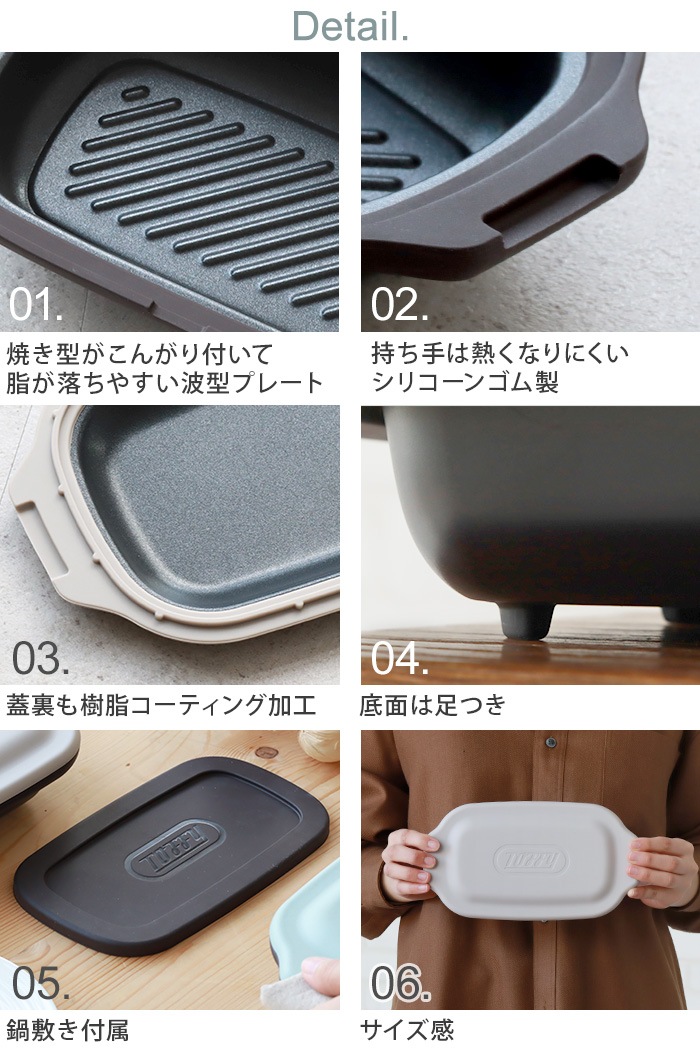 Detail.

01.
焼き型がこんがり付いて
脂が落ちやすい波型プレート

02.
持ち手は熱くなりにくい
シリコーンゴム製

03.
蓋裏も樹脂コーティング加工

04.
底面は足つき

Toffy

05.
鍋敷き付属

Toffy

06.
サイズ感