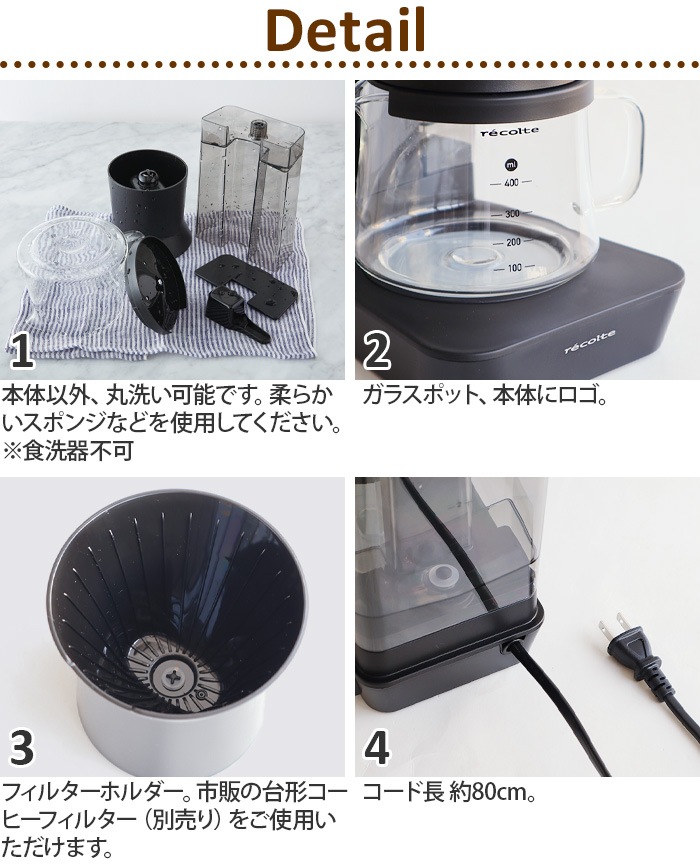 Detail

1
本体以外、丸洗い可能です。柔らかいスポンジなどを使用してください。
※食洗器不可

récolte
ml
400
300
200
100
récolte
2
ガラスポット、本体にロゴ。

3
フィルターホルダー。市販の台形コーヒーフィルター（別売り）をご使用いただけます。

4
コード長 約80cm。