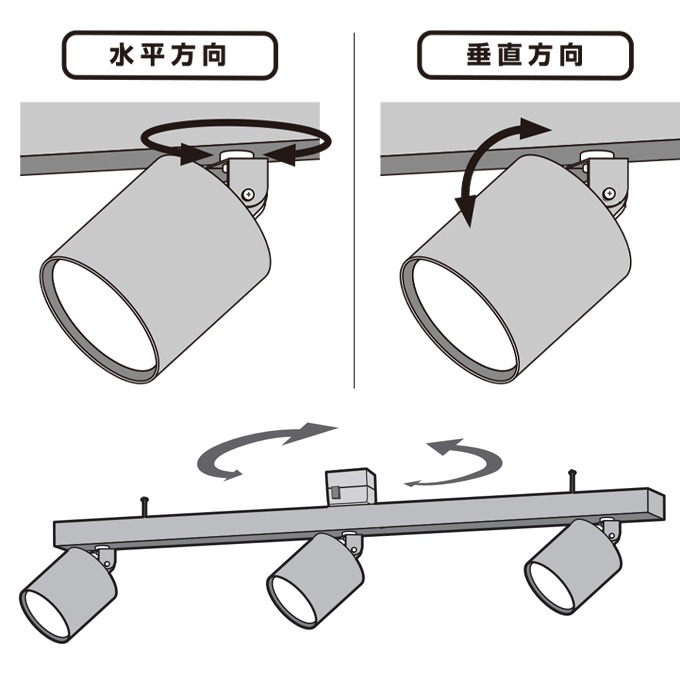 水平方向

垂直方向