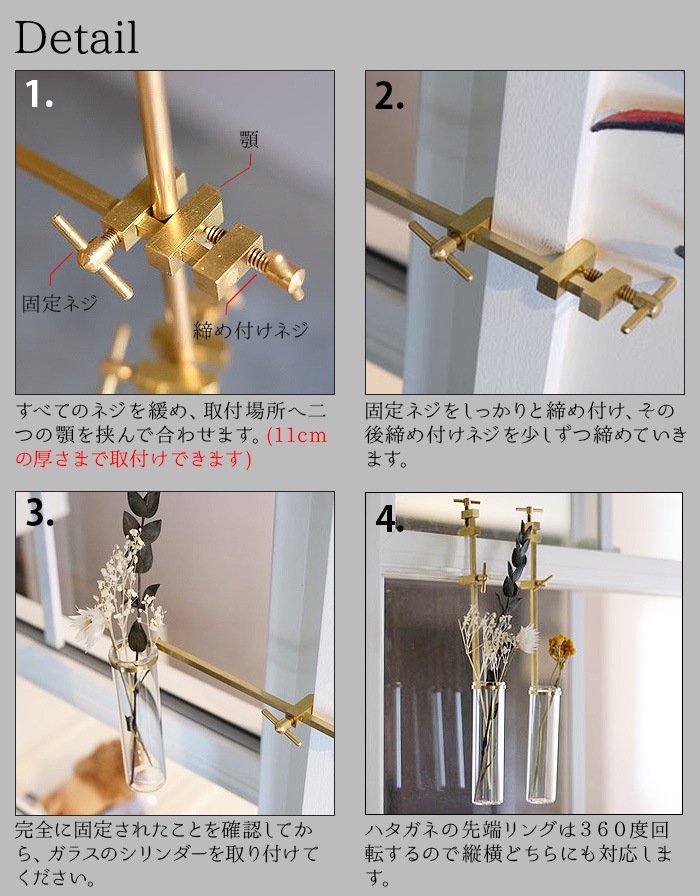 Detail

1.

顎

固定ネジ

締め付けネジ

すべてのネジを緩め、取付場所へ二つの顎を挟んで合わせます。(11cmの厚さまで取付けできます)

2.

固定ネジをしっかりと締め付け、その後締め付けネジを少しずつ締めていきます。

3.

完全に固定されたことを確認してから、ガラスのシリンダーを取り付けてください。

4.

ハタガネの先端リングは３６０度回転するので縦横どちらにも対応します。