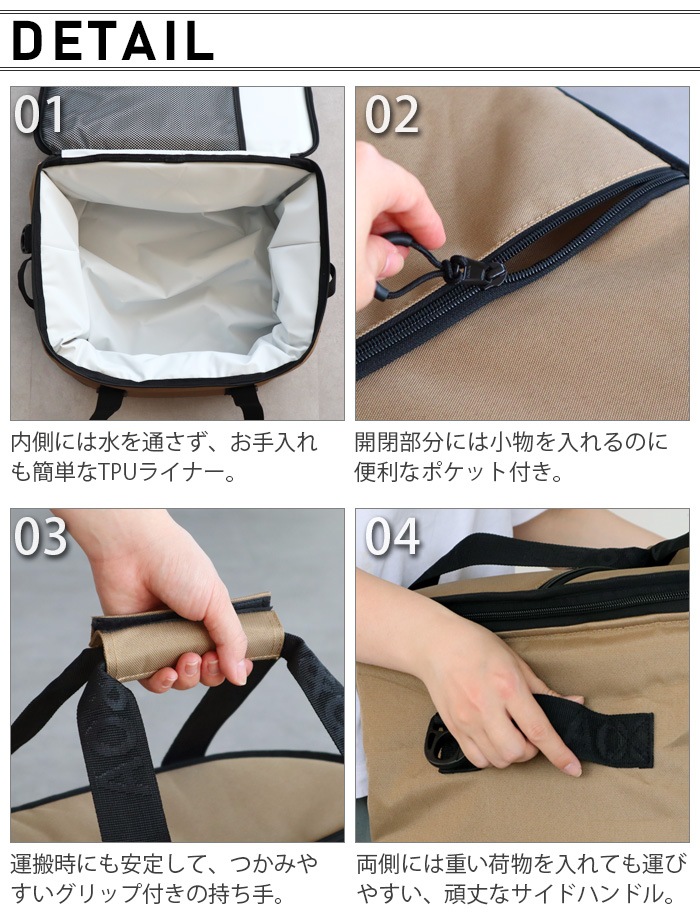 DETAIL

01

内側には水を通さず、お手入れも簡単なTPUライナー。

02

開閉部分には小物を入れるのに便利なポケット付き。

03

運搬時にも安定して、つかみやすいグリップ付きの持ち手。

04

両側には重い荷物を入れても運びやすい、頑丈なサイドハンドル。