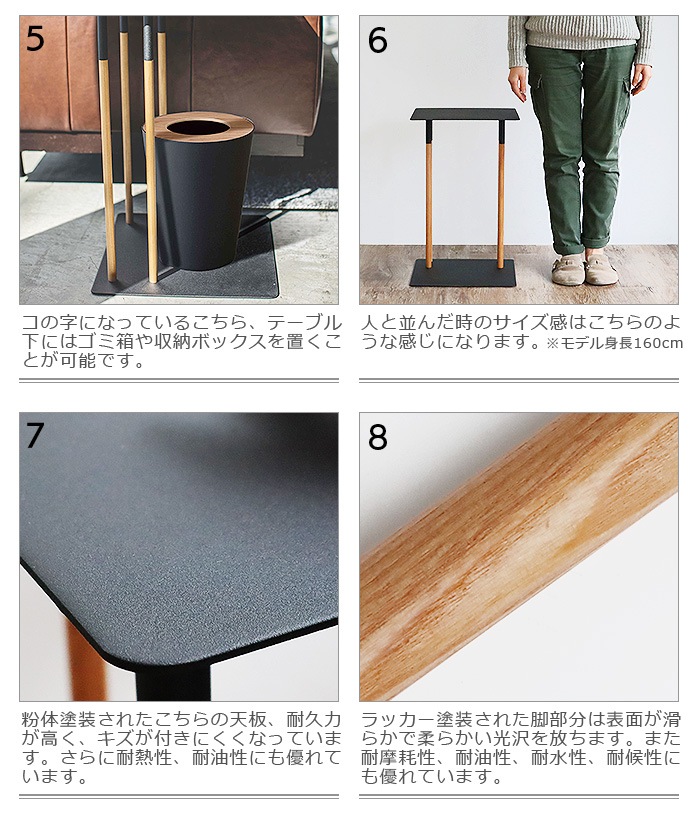 5

コの字になっているこちら、テーブル下にはゴミ箱や収納ボックスを置くことが可能です。

6

人と並んだ時のサイズ感はこちらのような感じになります。※モデル身長160cm

7

粉体塗装されたこちらの天板、耐久力が高く、キズが付きにくくなっています。さらに耐熱性、耐油性にも優れています。

8

ラッカー塗装された脚部分は表面が滑らかで柔らかい光沢を放ちます。また耐摩耗性、耐油性、耐水性、耐候性にも優れています。