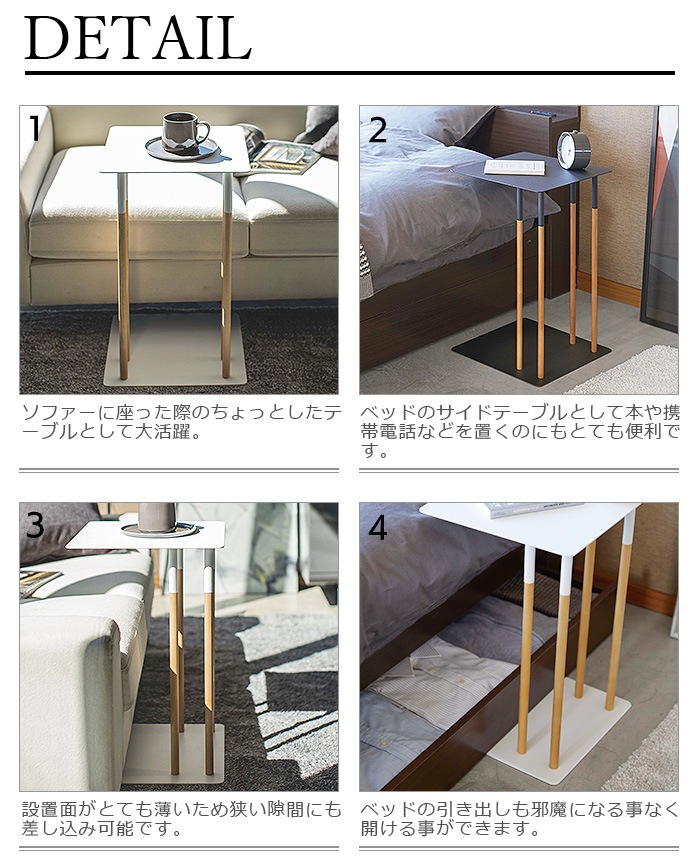 DETAIL

1

ソファーに座った際のちょっとしたテーブルとして大活躍。

2

ベッドのサイドテーブルとして本や携帯電話などを置くのにもとても便利です。

3

設置面がとても薄いため狭い隙間にも差し込み可能です。

4

ベッドの引き出しも邪魔になる事なく開ける事ができます。