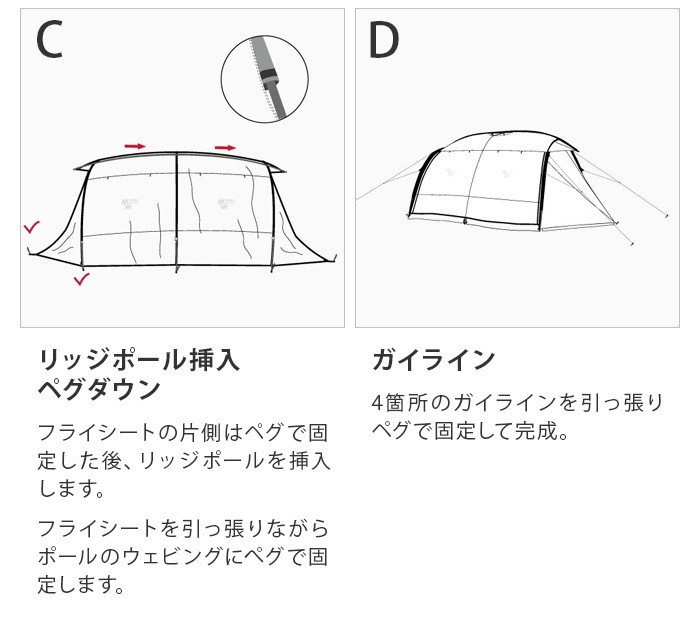 C

リッジポール挿入
ペグダウン

フライシートの片側はペグで固定した後、リッジポールを挿入します。

フライシートを引っ張りながらポールのウェビングにペグで固定します。

D

ガイライン

4箇所のガイラインを引っ張りペグで固定して完成。