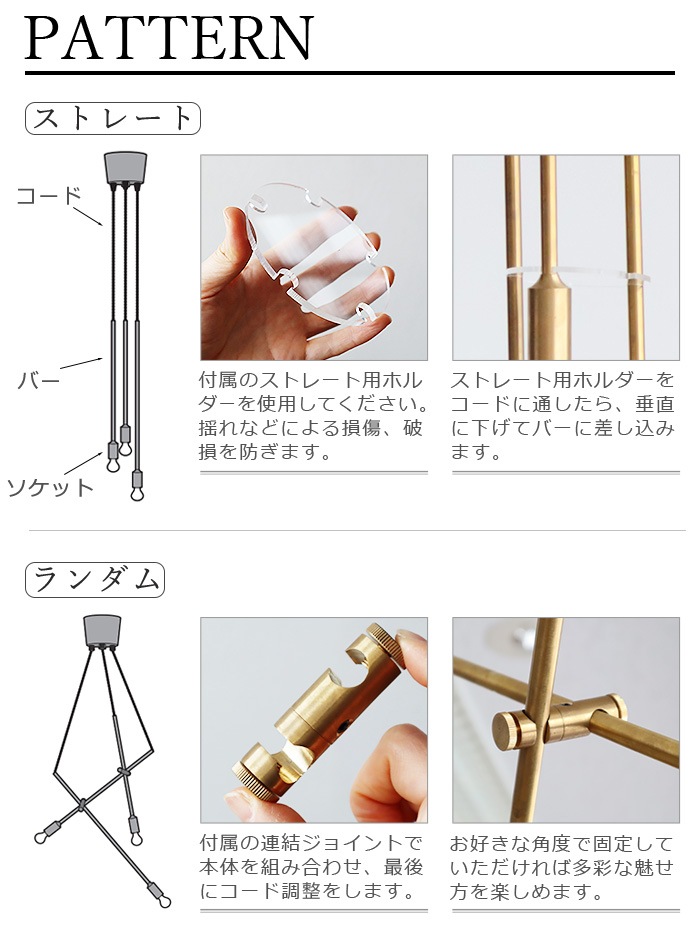 PATTERN

ストレート

コード

バー

ソケット

付属のストレート用ホルダーを使用してください。揺れなどによる損傷、破損を防ぎます。

ストレート用ホルダーをコードに通したら、垂直に下げてバーに差し込みます。

ランダム

付属の連結ジョイントで本体を組み合わせ、最後にコード調整をします。

お好きな角度で固定していただければ多彩な魅せ方を楽しめます。