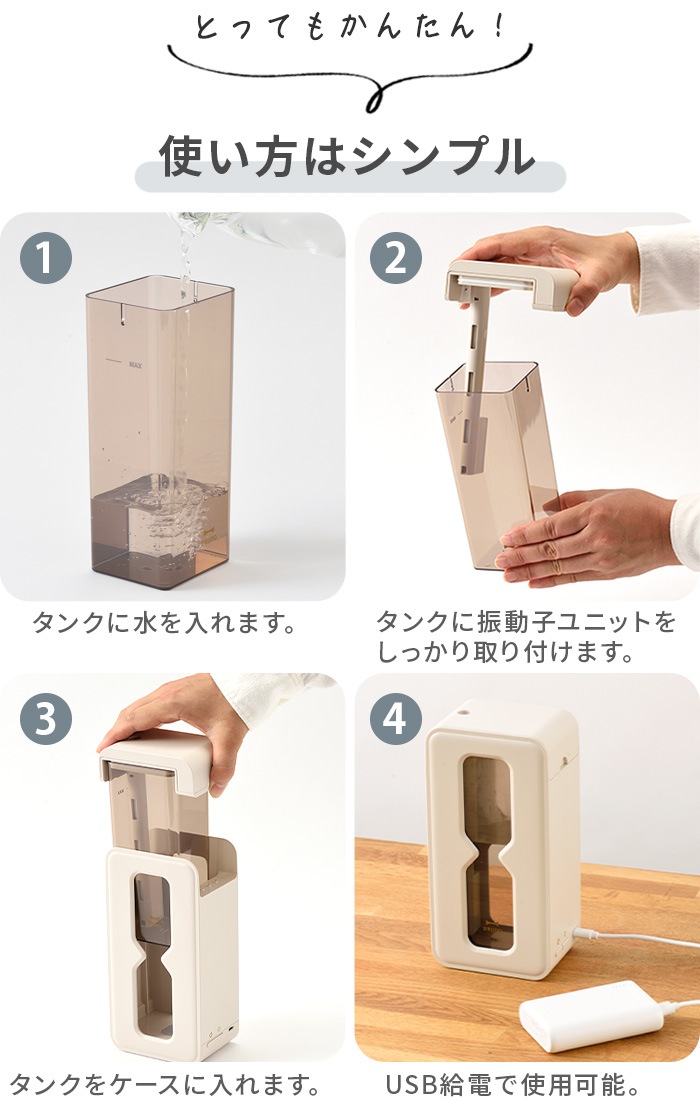 とってもかんたん！

使い方はシンプル

1

MAX

タンクに水を入れます。

2

タンクに振動子ユニットをしっかり取り付けます。

3

タンクをケースに入れます。

4

USB給電で使用可能。