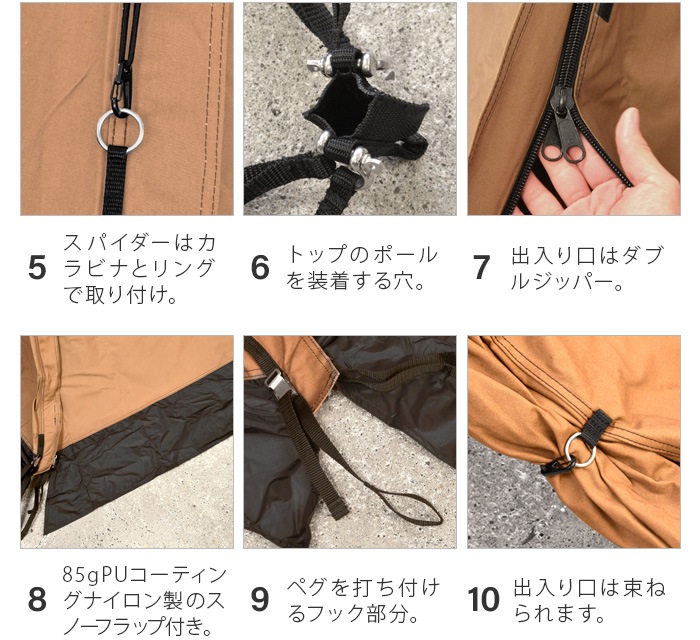 5 スパイダーはカラビナとリングで取り付け。

6 トップのポールを装着する穴。

7 出入り口はダブルジッパー。

8 85gPUコーティングナイロン製のスノーフラップ付き。

9 ペグを打ち付けるフック部分。

10 出入り口は束ねられます。