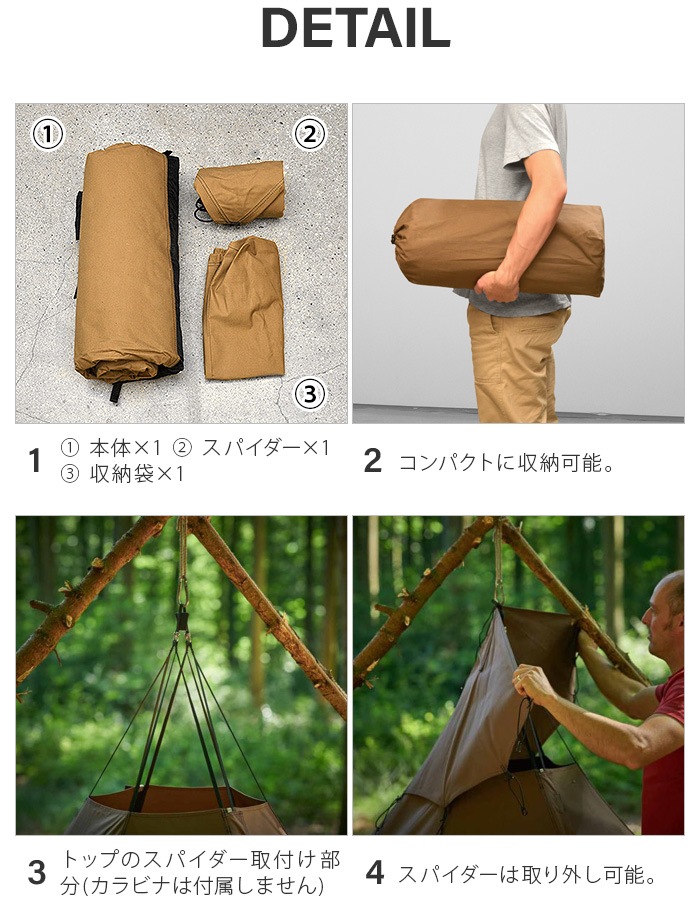 DETAIL

①

②

③

1 ① 本体×1 ② スパイダー×1 ③ 収納袋×1

2 コンパクトに収納可能。

3 トップのスパイダー取付け部分(カラビナは付属しません)

4 スパイダーは取り外し可能。