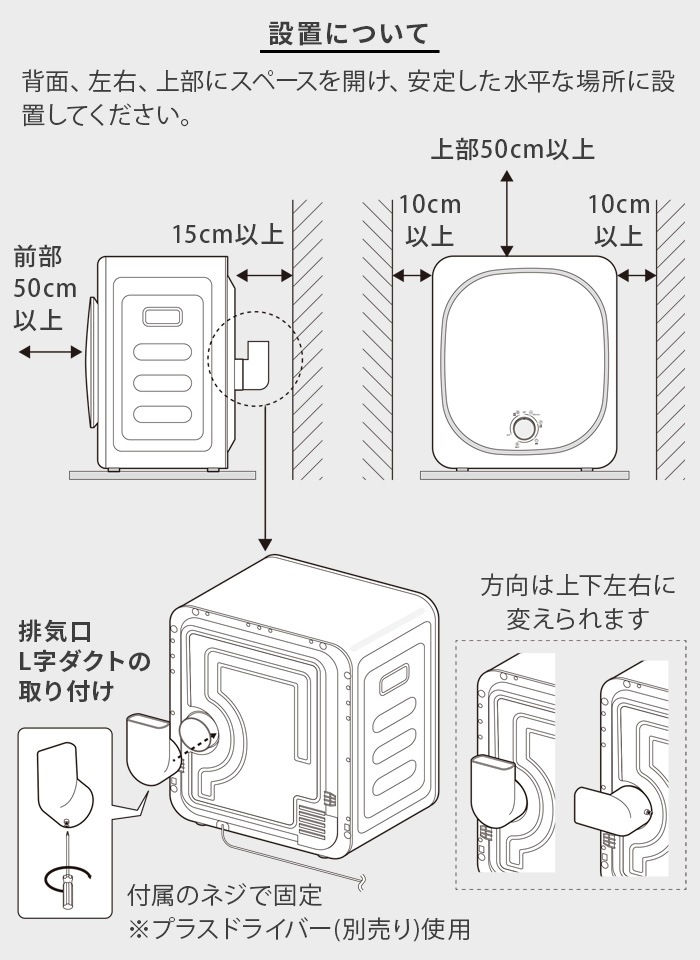 設置について

背面、左右、上部にスペースを開け、安定した水平な場所に設置してください。

前部
50cm
以上

15cm以上

上部50cm以上

10cm
以上

10cm
以上

排気口
L字ダクトの
取り付け

方向は上下左右に
変えられます

付属のネジで固定
※プラスドライバー(別売り)使用