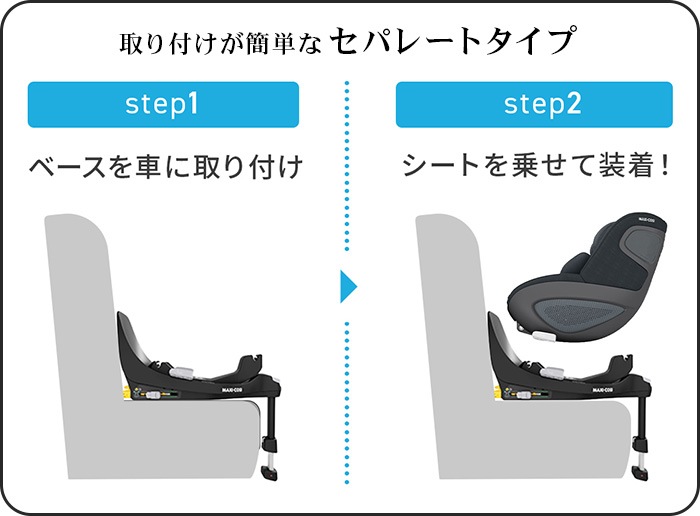 取り付けが簡単な セパレートタイプ

step1

ベースを車に取り付け

MAXI-COSI

step2

シートを乗せて装着！

MAXI-COSI

MAXI-COSI