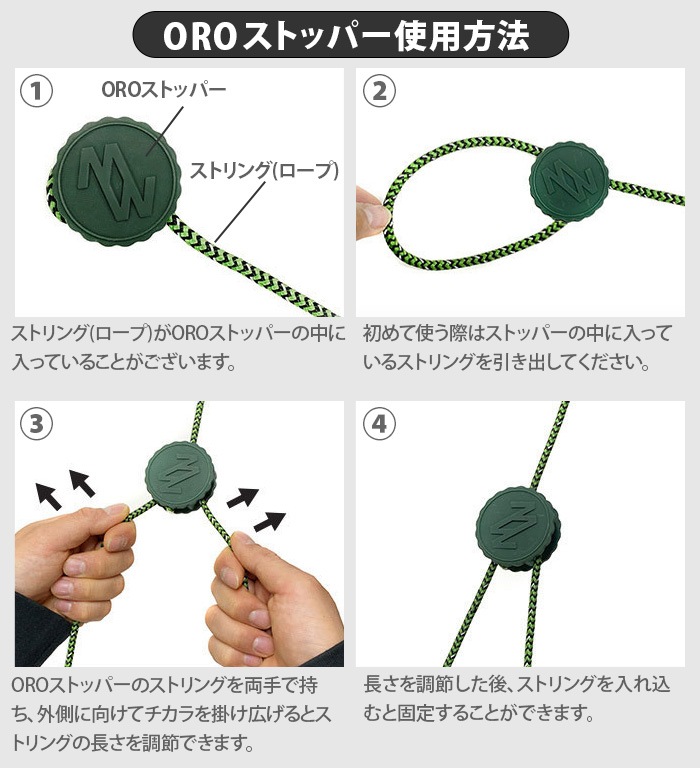 OROストッパー使用方法

①
OROストッパー
ストリング(ロープ)

ストリング(ロープ)がOROストッパーの中に入っていることがございます。

②

初めて使う際はストッパーの中に入っているストリングを引き出してください。

③

OROストッパーのストリングを両手で持ち、外側に向けてチカラを掛け広げるとストリングの長さを調節できます。

④

長さを調節した後、ストリングを入れ込むと固定することができます。