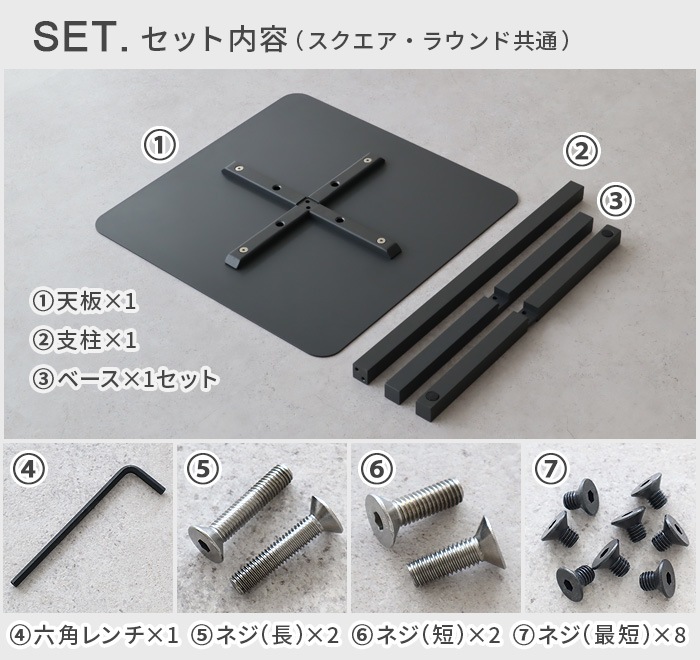 SET. セット内容（スクエア・ラウンド共通）

①

②

③

①天板×1

②支柱×1

③ベース×1セット

④

⑤

⑥

⑦

④六角レンチ×1 ⑤ネジ（長）×2 ⑥ネジ（短）×2 ⑦ネジ（最短）×8