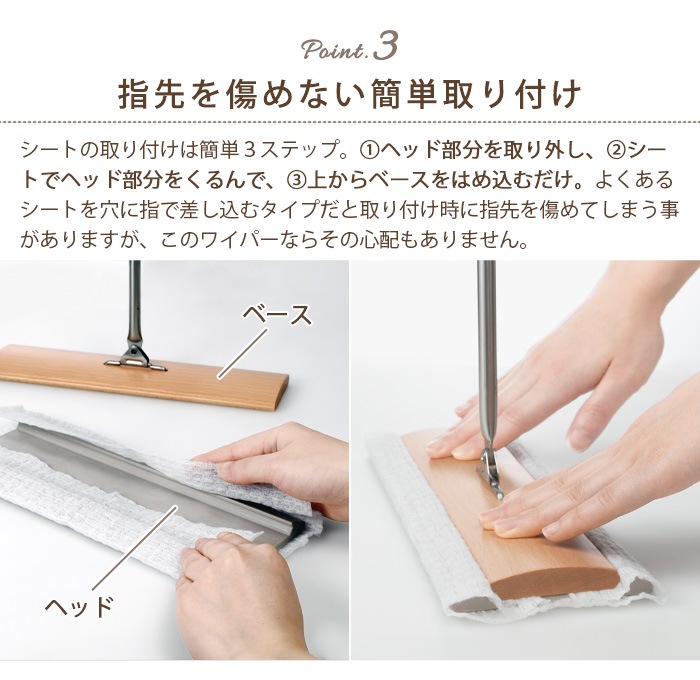 Point.3

指先を傷めない簡単取り付け

シートの取り付けは簡単３ステップ。①ヘッド部分を取り外し、②シートでヘッド部分をくるんで、③上からベースをはめ込むだけ。よくあるシートを穴に指で差し込むタイプだと取り付け時に指先を傷めてしまう事がありますが、このワイパーならその心配もありません。

ベース

ヘッド