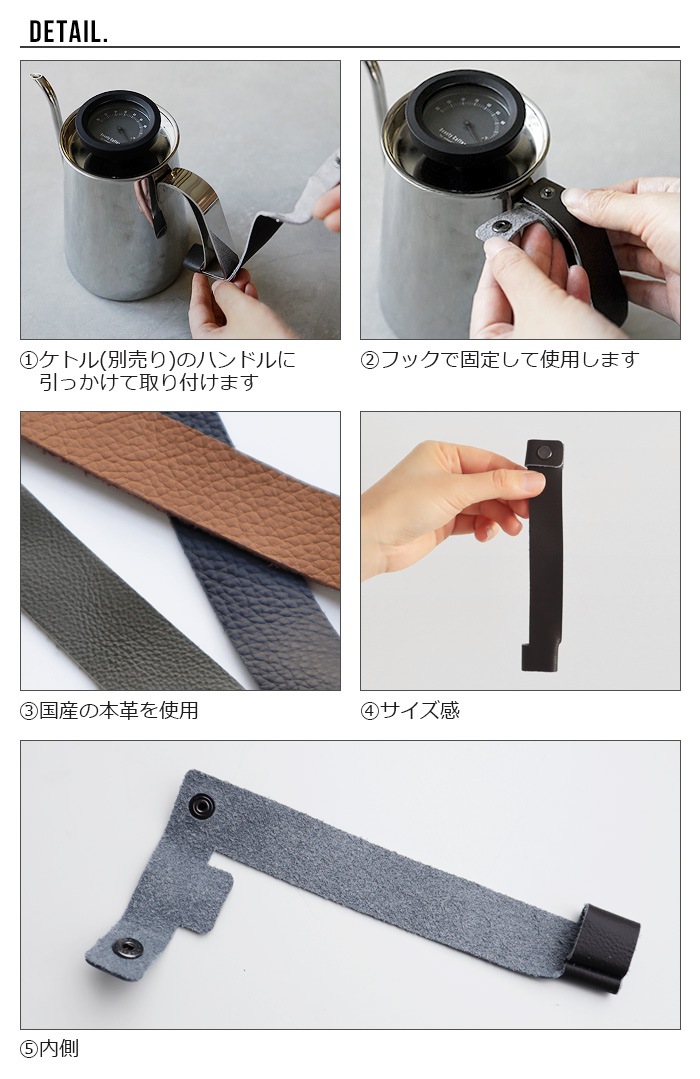 DETAIL.

①ケトル(別売り)のハンドルに引っかけて取り付けます

②フックで固定して使用します

③国産の本革を使用

④サイズ感

⑤内側