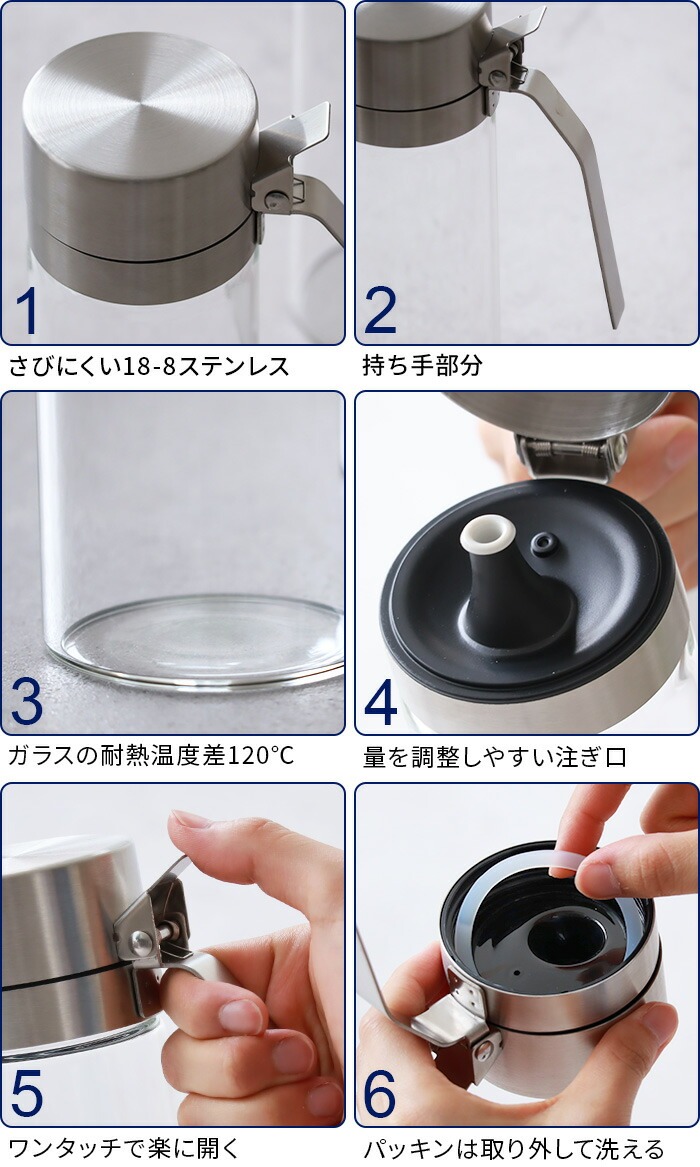 1
さびにくい18-8ステンレス

2
持ち手部分

3
ガラスの耐熱温度差120°C

4
量を調整しやすい注ぎ口

5
ワンタッチで楽に開く

6
パッキンは取り外して洗える