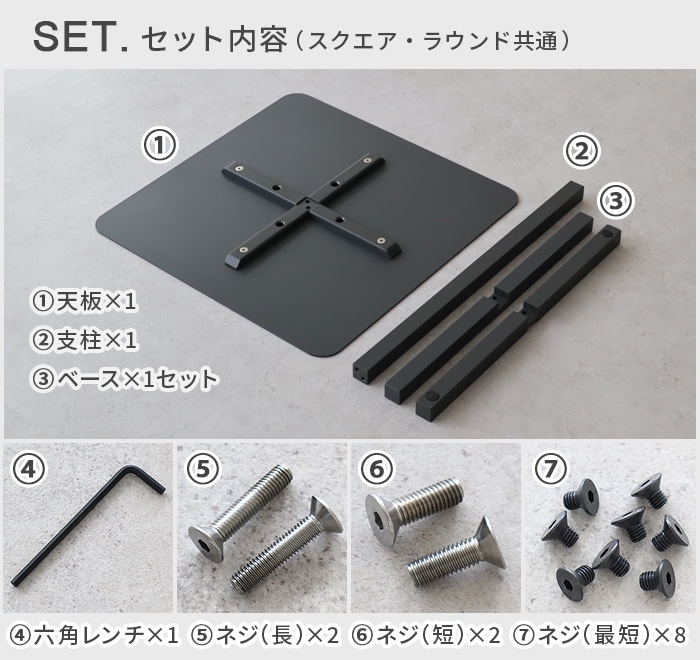 SET. セット内容（スクエア・ラウンド共通）

①

②

③

①天板×1
②支柱×1
③ベース×1セット

④

⑤

⑥

⑦

④六角レンチ×1 ⑤ネジ（長）×2 ⑥ネジ（短）×2 ⑦ネジ（最短）×8