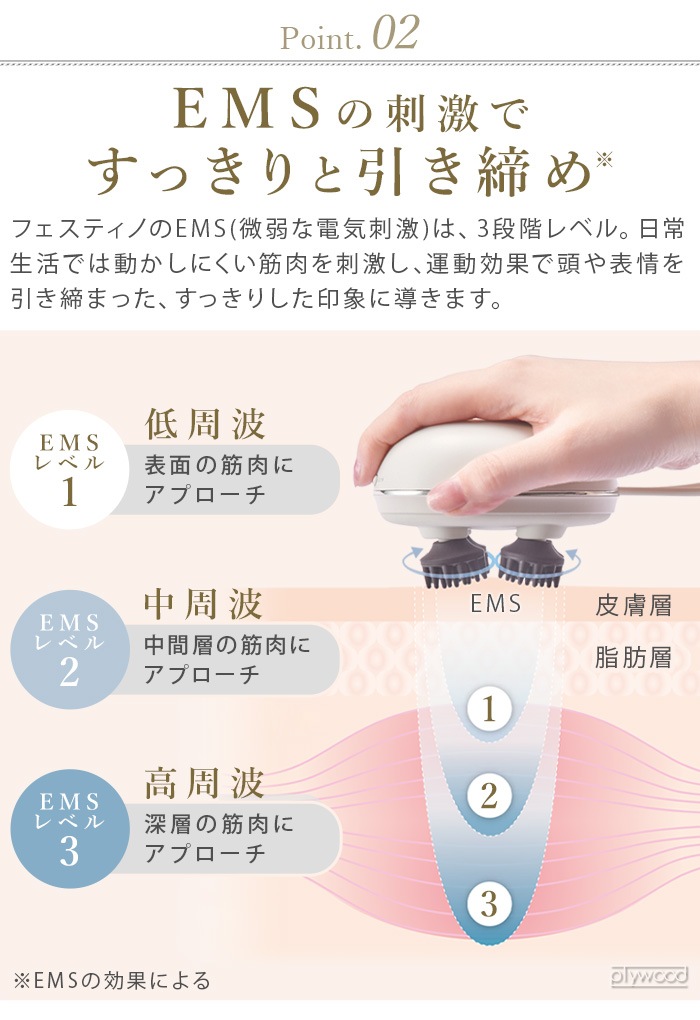 Point. 02

EMSの刺激で
すっきりと引き締め※

フェスティノのEMS(微弱な電気刺激)は、3段階レベル。日常生活では動かしにくい筋肉を刺激し、運動効果で頭や表情を引き締まった、すっきりした印象に導きます。

EMS
レベル
1

低周波
表面の筋肉に
アプローチ

EMS
レベル
2

中周波
中間層の筋肉に
アプローチ

EMS
レベル
3

高周波
深層の筋肉に
アプローチ

EMS
皮膚層
脂肪層
1
2
3

※EMSの効果による

plywood