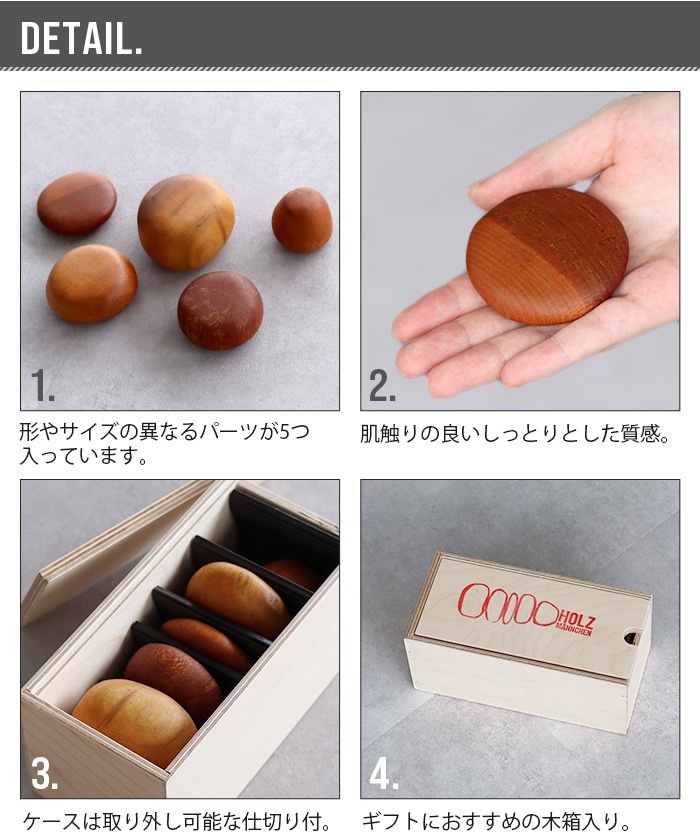 DETAIL.

1.

形やサイズの異なるパーツが5つ入っています。

2.

肌触りの良いしっとりとした質感。

3.

ケースは取り外し可能な仕切り付。

HOLZ MÄNNCHEN

4.

ギフトにおすすめの木箱入り。