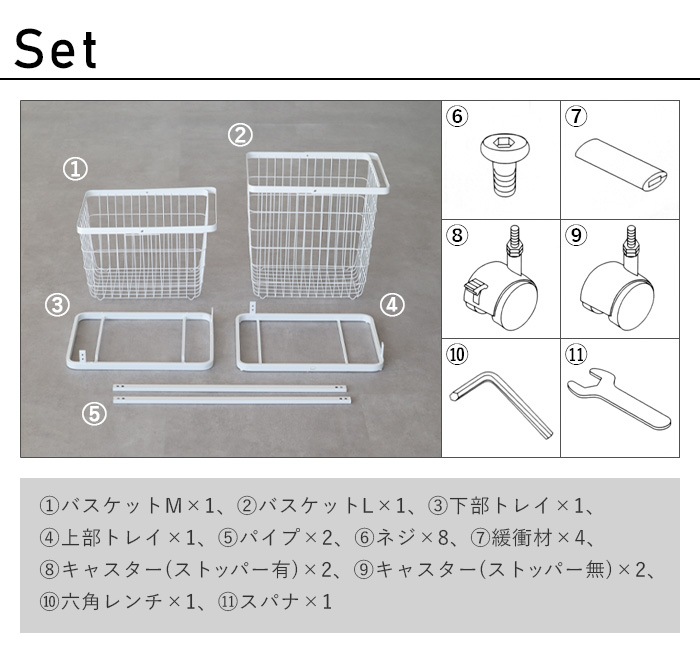 Set

①

②

③

④

⑤

⑥

⑦

⑧

⑨

⑩

⑪

①バスケットM×1、②バスケットL×1、③下部トレイ×1、④上部トレイ×1、⑤パイプ×2、⑥ネジ×8、⑦緩衝材×4、⑧キャスター(ストッパー有)×2、⑨キャスター(ストッパー無)×2、⑩六角レンチ×1、⑪スパナ×1