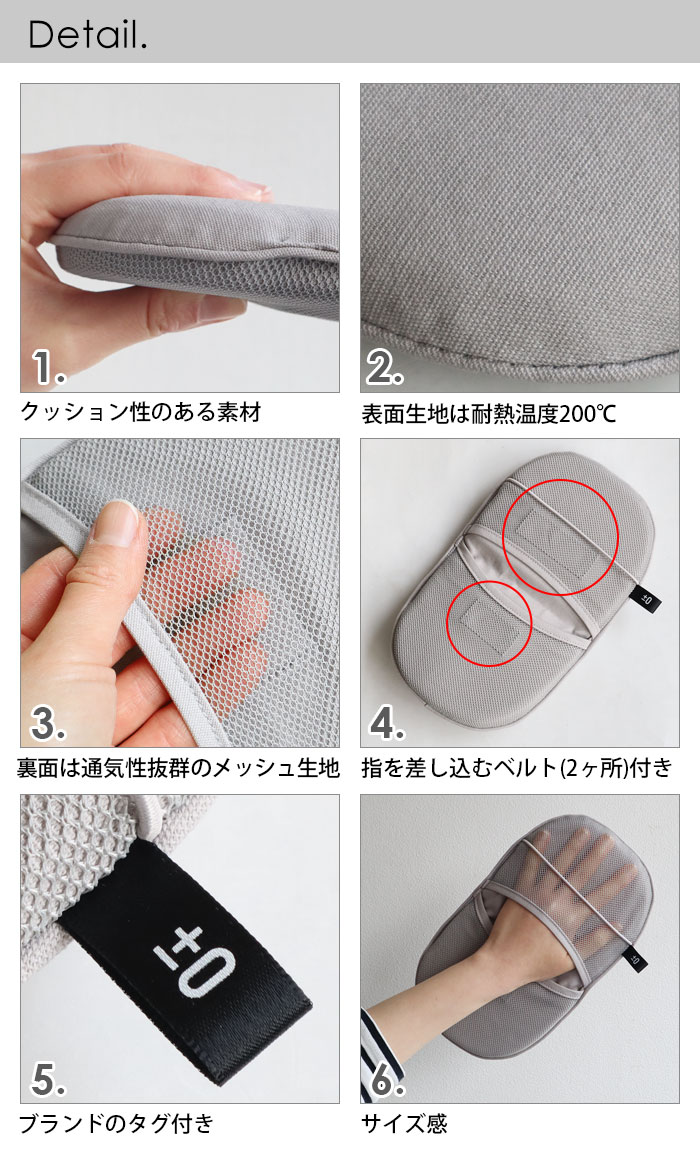 Detail.

1.
クッション性のある素材

2.
表面生地は耐熱温度200℃

3.
裏面は通気性抜群のメッシュ生地

4.
±0
指を差し込むベルト(2ヶ所)付き

5.
±0
ブランドのタグ付き

6.
±0
サイズ感